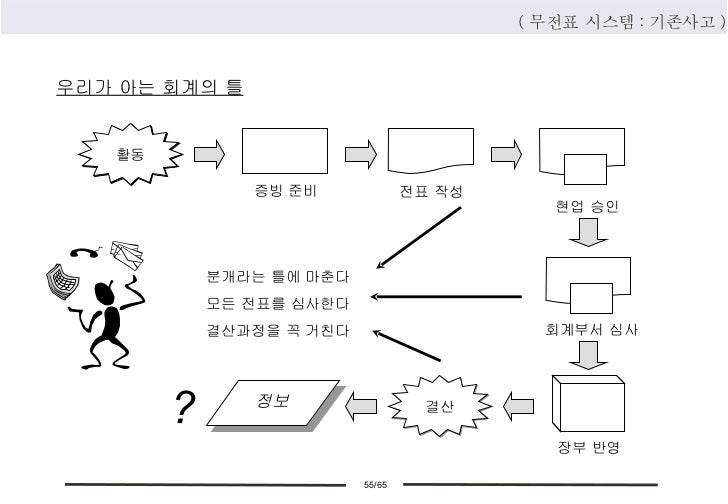 ( 무전표 시스템 : 기존사고 )

우리가 아는 회계의 틀

활동

증빙 준비

전표 작성

현업 승인

분개라는 틀에 마춘다
모든 전표를 심사한다
결산과정을 꼭 거친다

회계부서 심사

?

정보

결산

장부 반영

55/65