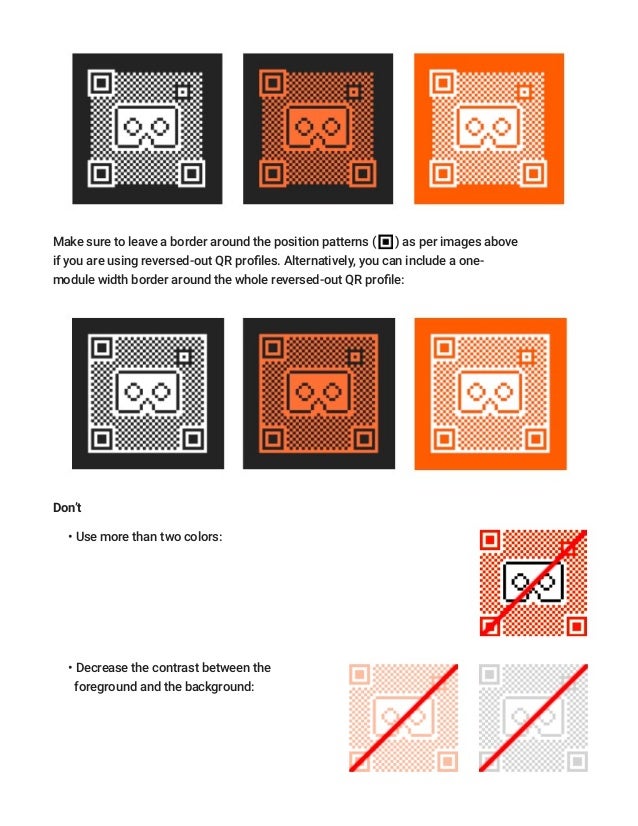 Make sure to leave a border around the position patterns (▣) as per images above if you are using reversed-out QR profiles. Alternatively, you can include a one-module width border around the whole reversed-out QR profile:

Don't

• Use more than two colors:

• Decrease the contrast between the foreground and the background: