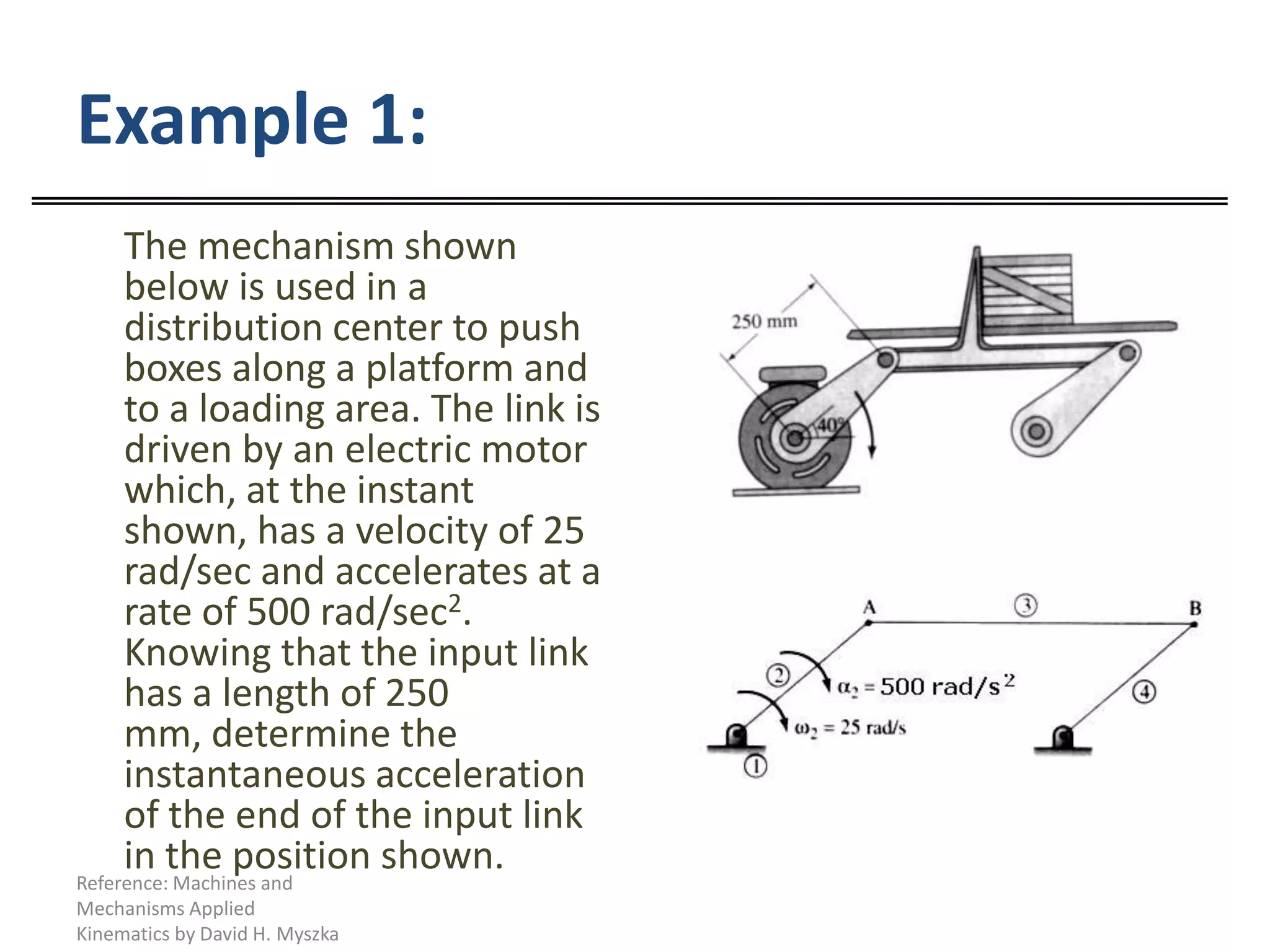 Example 1:

The mechanism shown below is used in a distribution center to push boxes along a platform and to a loading area. The link is driven by an electric motor which, at the instant shown, has a velocity of 25 rad/sec and accelerates at a rate of 500 rad/sec$^2$. Knowing that the input link has a length of 250 mm, determine the instantaneous acceleration of the end of the input link in the position shown.

250 mm

40°

A

3

B

2

$\alpha_2 = 500$ rad/s$^2$

4

$\omega_2 = 25$ rad/s

1

Reference: Machines and Mechanisms Applied Kinematics by David H. Myszka