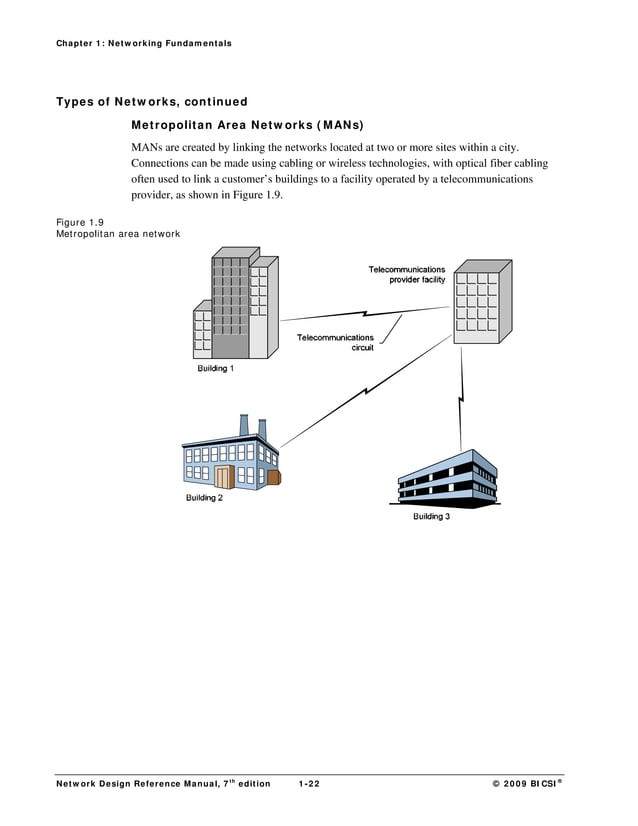 Chapter 1: Networking Fundamentals

Types of Networks, continued

Metropolitan Area Networks (MANs)

MANs are created by linking the networks located at two or more sites within a city. Connections can be made using cabling or wireless technologies, with optical fiber cabling often used to link a customer's buildings to a facility operated by a telecommunications provider, as shown in Figure 1.9.

Figure 1.9
Metropolitan area network

Telecommunications provider facility

Telecommunications circuit

Building 1

Building 2

Building 3

Network Design Reference Manual, 7$^{th}$ edition 1-22 © 2009 BICSI$^{®}$