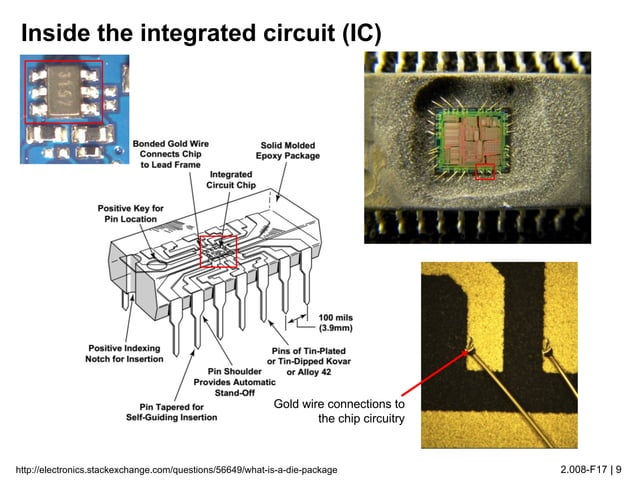 Inside the integrated circuit (IC)

3157

Bonded Gold Wire Connects Chip to Lead Frame

Solid Molded Epoxy Package

Integrated Circuit Chip

Positive Key for Pin Location

100 mils (3.9mm)

Positive Indexing Notch for Insertion

Pins of Tin-Plated or Tin-Dipped Kovar or Alloy 42

Pin Shoulder Provides Automatic Stand-Off

Pin Tapered for Self-Guiding Insertion

Gold wire connections to the chip circuitry

http://electronics.stackexchange.com/questions/56649/what-is-a-die-package

2.008-F17 | 9