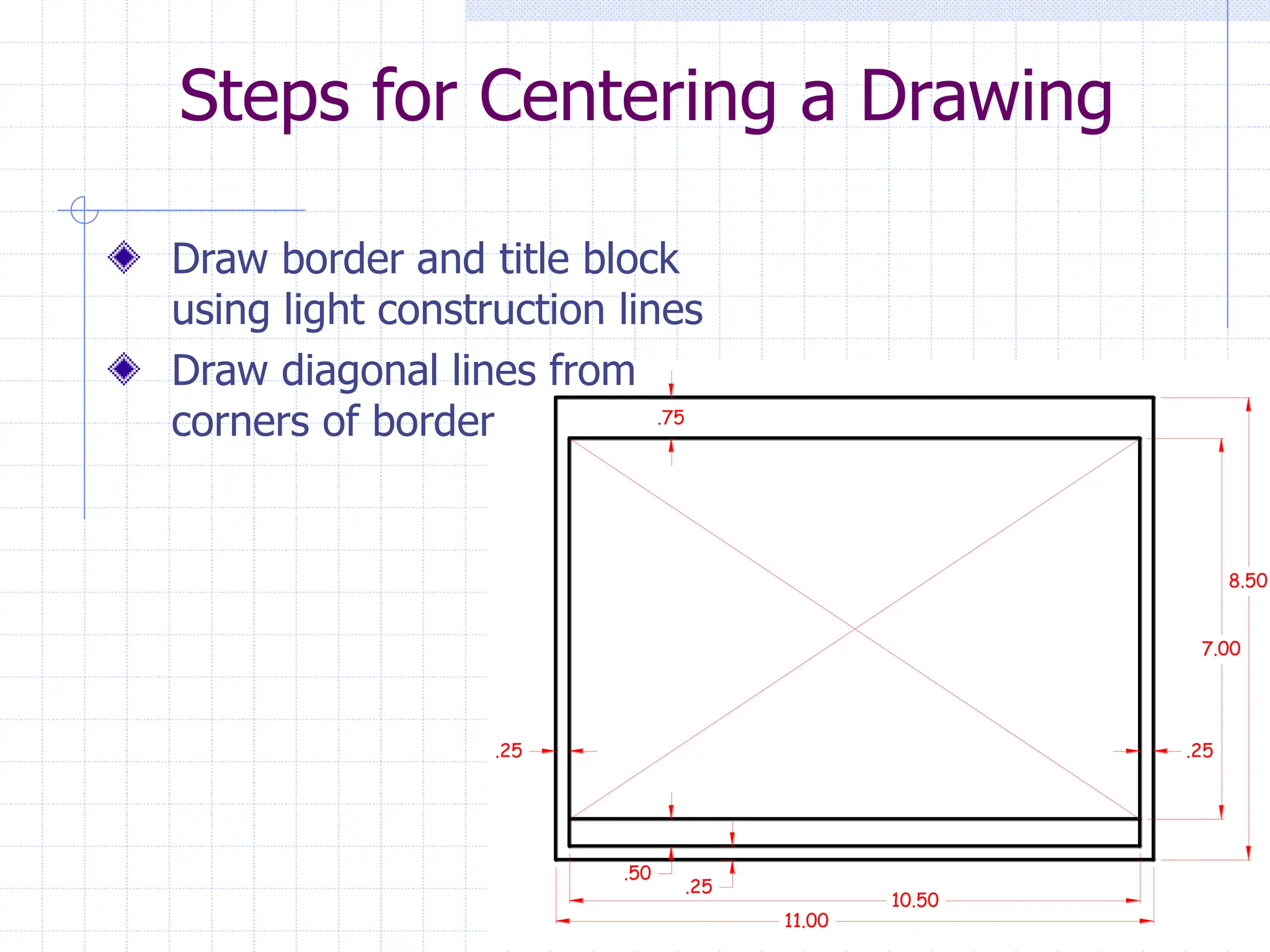 Steps for Centering a Drawing

Draw border and title block using light construction lines

Draw diagonal lines from corners of border

.75

8.50

7.00

.25

.25

.50

.25

10.50

11.00