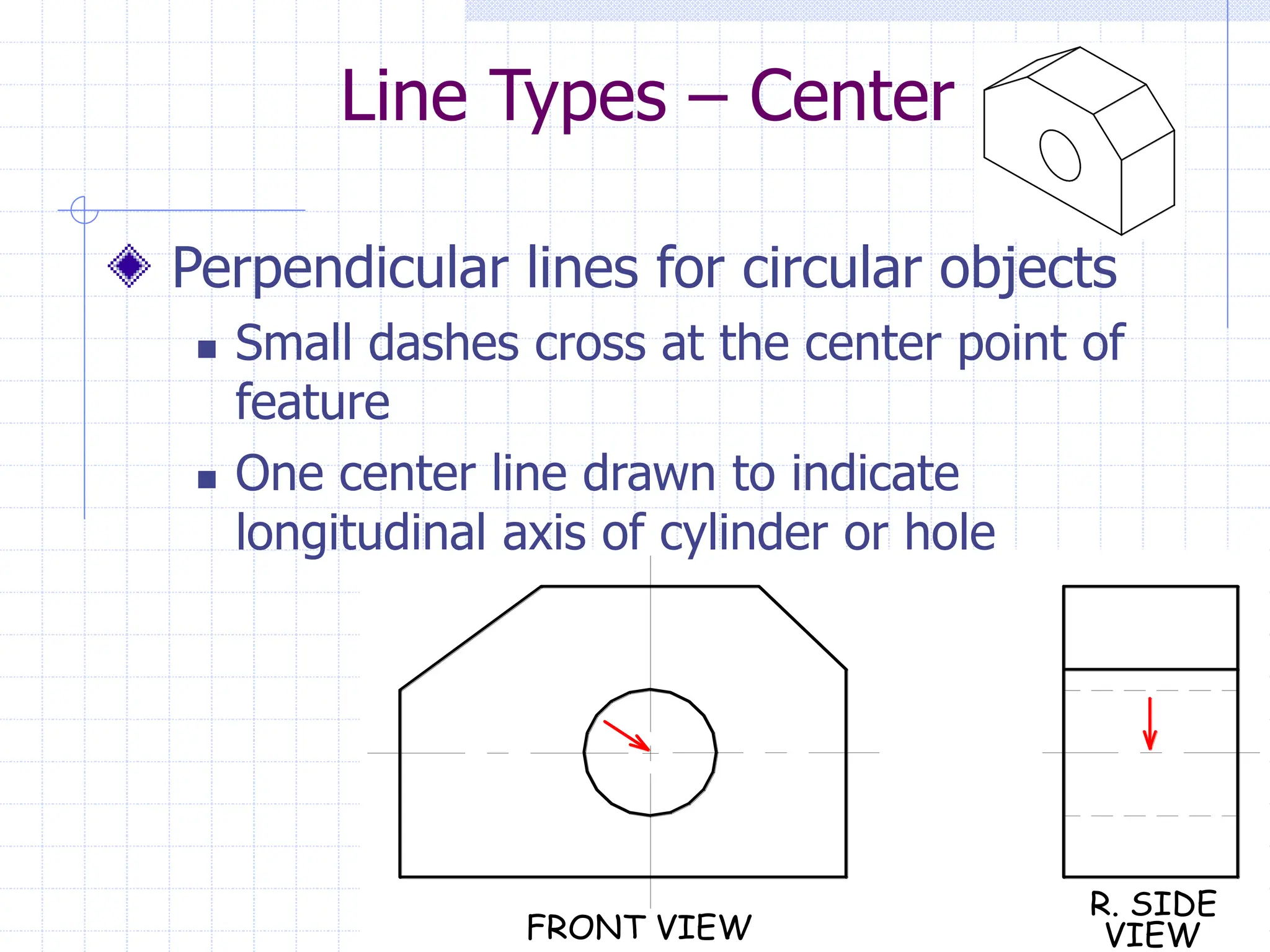 Line Types – Center

Perpendicular lines for circular objects

Small dashes cross at the center point of feature

One center line drawn to indicate longitudinal axis of cylinder or hole

FRONT VIEW

R. SIDE VIEW