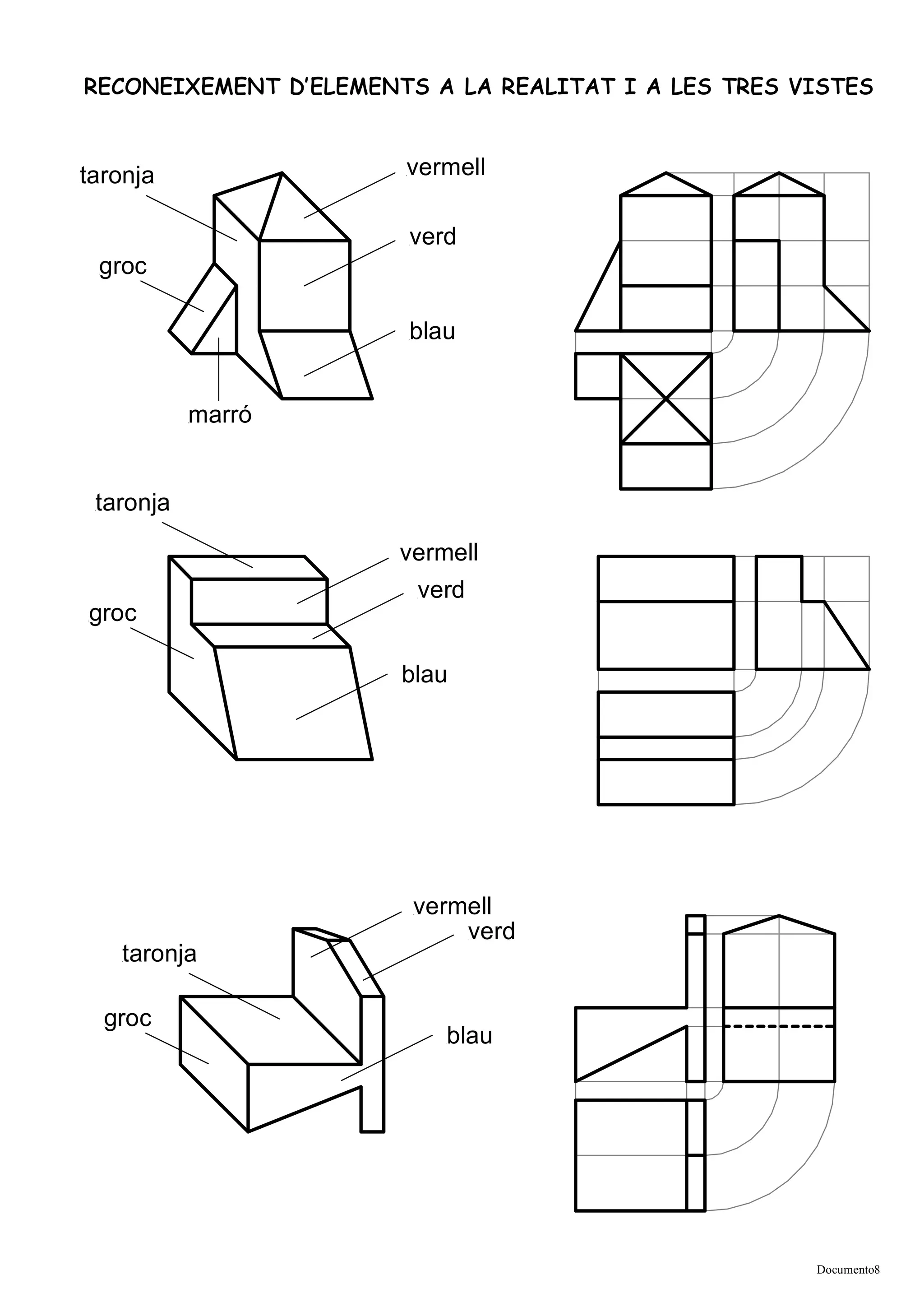 RECONEIXEMENT D'ELEMENTS A LA REALITAT I A LES TRES VISTES

taronja

vermell

verd

groc

blau

marró

taronja

vermell

verd

groc

blau

vermell

verd

taronja

groc

blau

Documento8