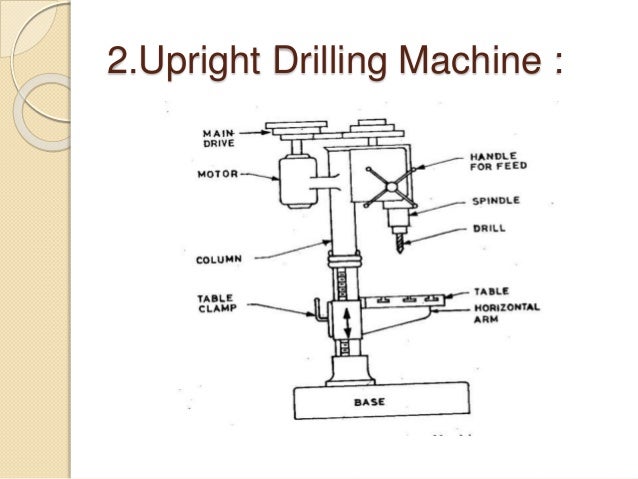 2.Upright Drilling Machine :

MAIN DRIVE
MOTOR
COLUMN
TABLE CLAMP
HANDLE FOR FEED
SPINDLE
DRILL
TABLE
HORIZONTAL ARM
BASE