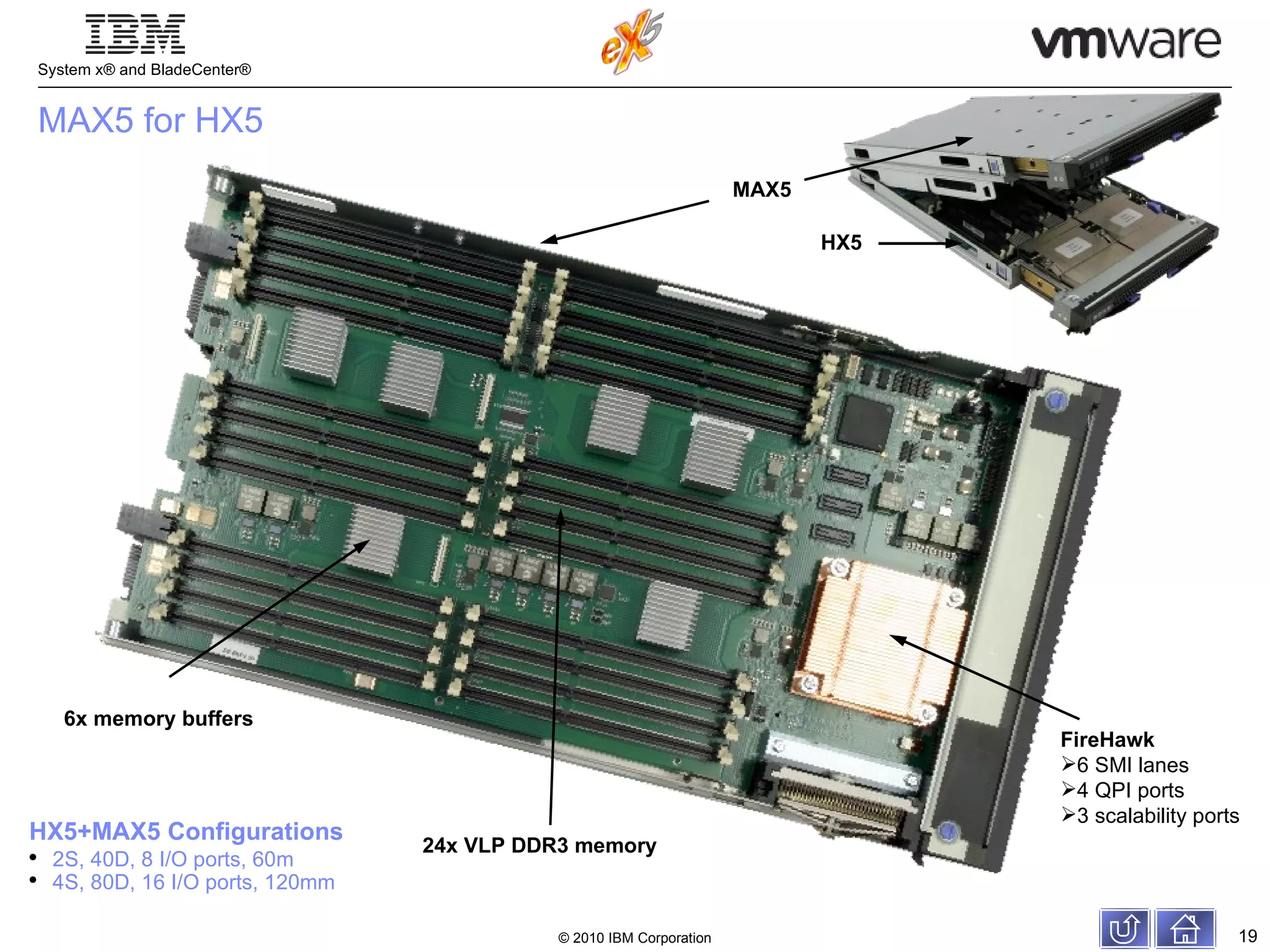 IBM
System x® and BladeCenter®

eX5

vmware

MAX5 for HX5

MAX5

HX5

6x memory buffers

24x VLP DDR3 memory

FireHawk
➢6 SMI lanes
➢4 QPI ports
➢3 scalability ports

HX5+MAX5 Configurations
• 2S, 40D, 8 I/O ports, 60m
• 4S, 80D, 16 I/O ports, 120mm

© 2010 IBM Corporation

19