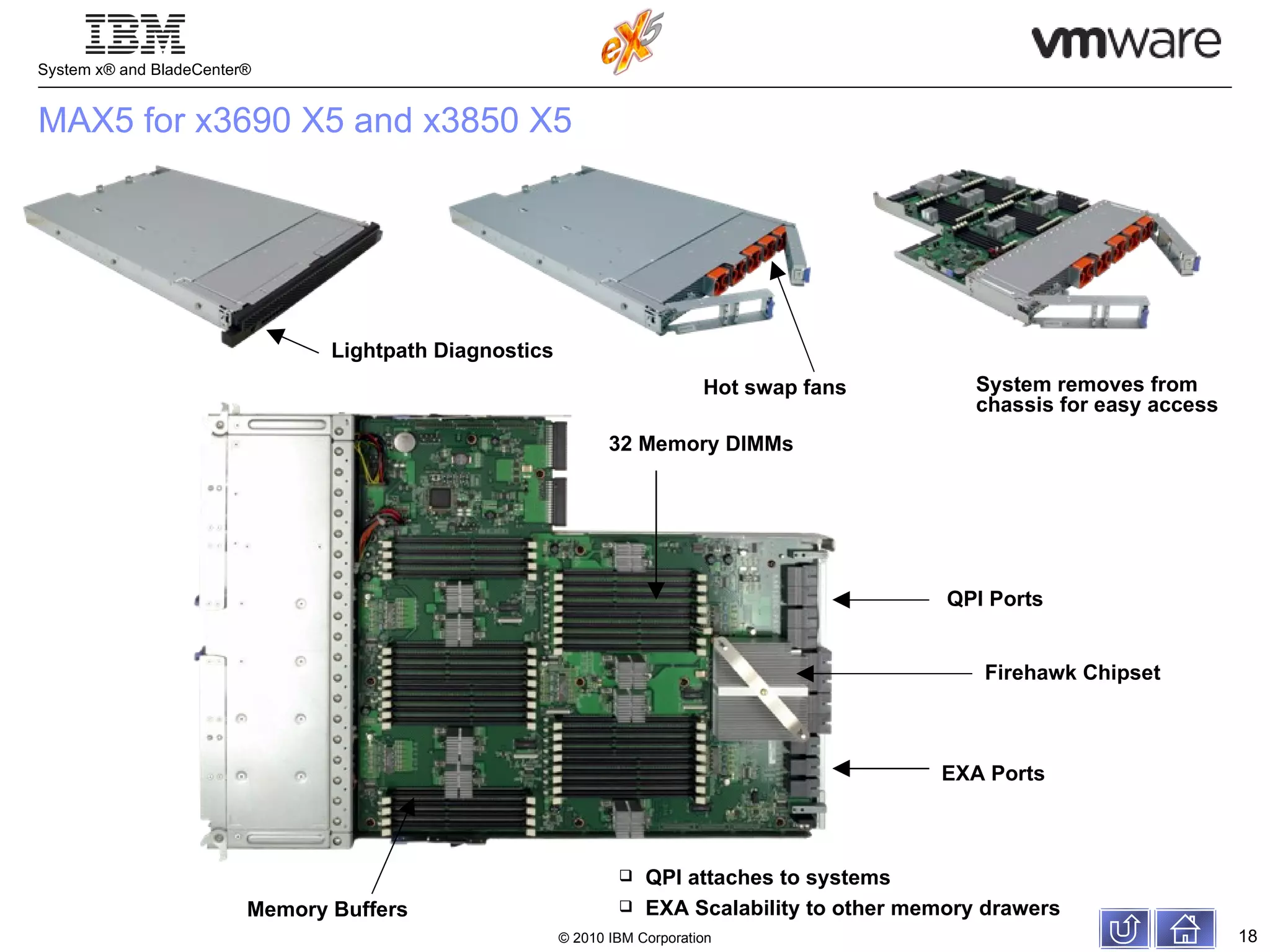 IBM
System x® and BladeCenter®

eX5

vmware

MAX5 for x3690 X5 and x3850 X5

Lightpath Diagnostics

Hot swap fans

System removes from chassis for easy access

32 Memory DIMMs

QPI Ports

Firehawk Chipset

EXA Ports

Memory Buffers

❑ QPI attaches to systems
❑ EXA Scalability to other memory drawers

© 2010 IBM Corporation

18