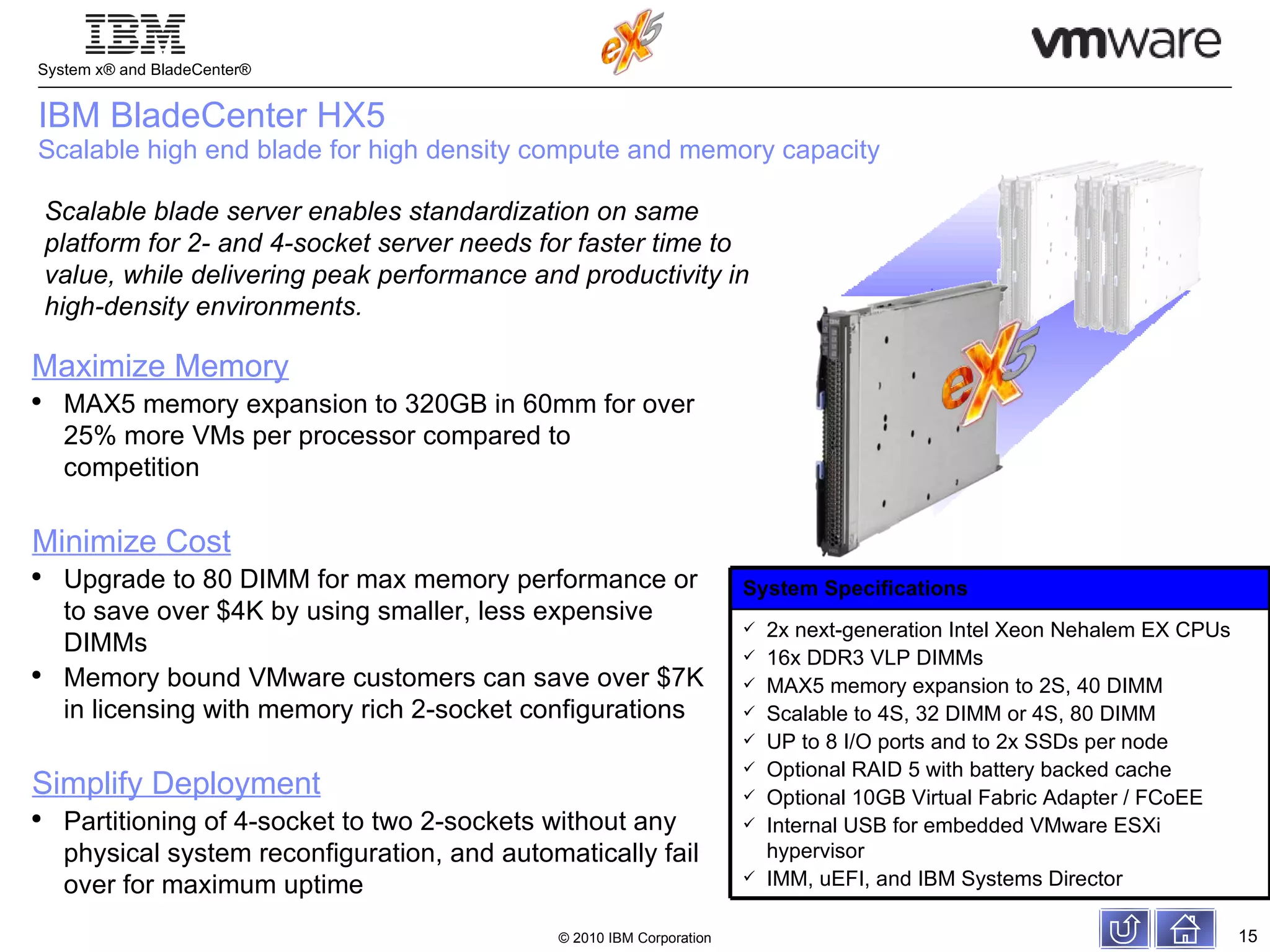 IBM

System x® and BladeCenter®

eX5

vmware

IBM BladeCenter HX5
Scalable high end blade for high density compute and memory capacity

Scalable blade server enables standardization on same platform for 2- and 4-socket server needs for faster time to value, while delivering peak performance and productivity in high-density environments.

Maximize Memory
• MAX5 memory expansion to 320GB in 60mm for over 25% more VMs per processor compared to competition

Minimize Cost
• Upgrade to 80 DIMM for max memory performance or to save over $4K by using smaller, less expensive DIMMs
• Memory bound VMware customers can save over $7K in licensing with memory rich 2-socket configurations

Simplify Deployment
• Partitioning of 4-socket to two 2-sockets without any physical system reconfiguration, and automatically fail over for maximum uptime

eX5

System Specifications
✓ 2x next-generation Intel Xeon Nehalem EX CPUs
✓ 16x DDR3 VLP DIMMs
✓ MAX5 memory expansion to 2S, 40 DIMM
✓ Scalable to 4S, 32 DIMM or 4S, 80 DIMM
✓ UP to 8 I/O ports and to 2x SSDs per node
✓ Optional RAID 5 with battery backed cache
✓ Optional 10GB Virtual Fabric Adapter / FCoEE
✓ Internal USB for embedded VMware ESXi hypervisor
✓ IMM, uEFI, and IBM Systems Director

© 2010 IBM Corporation

15