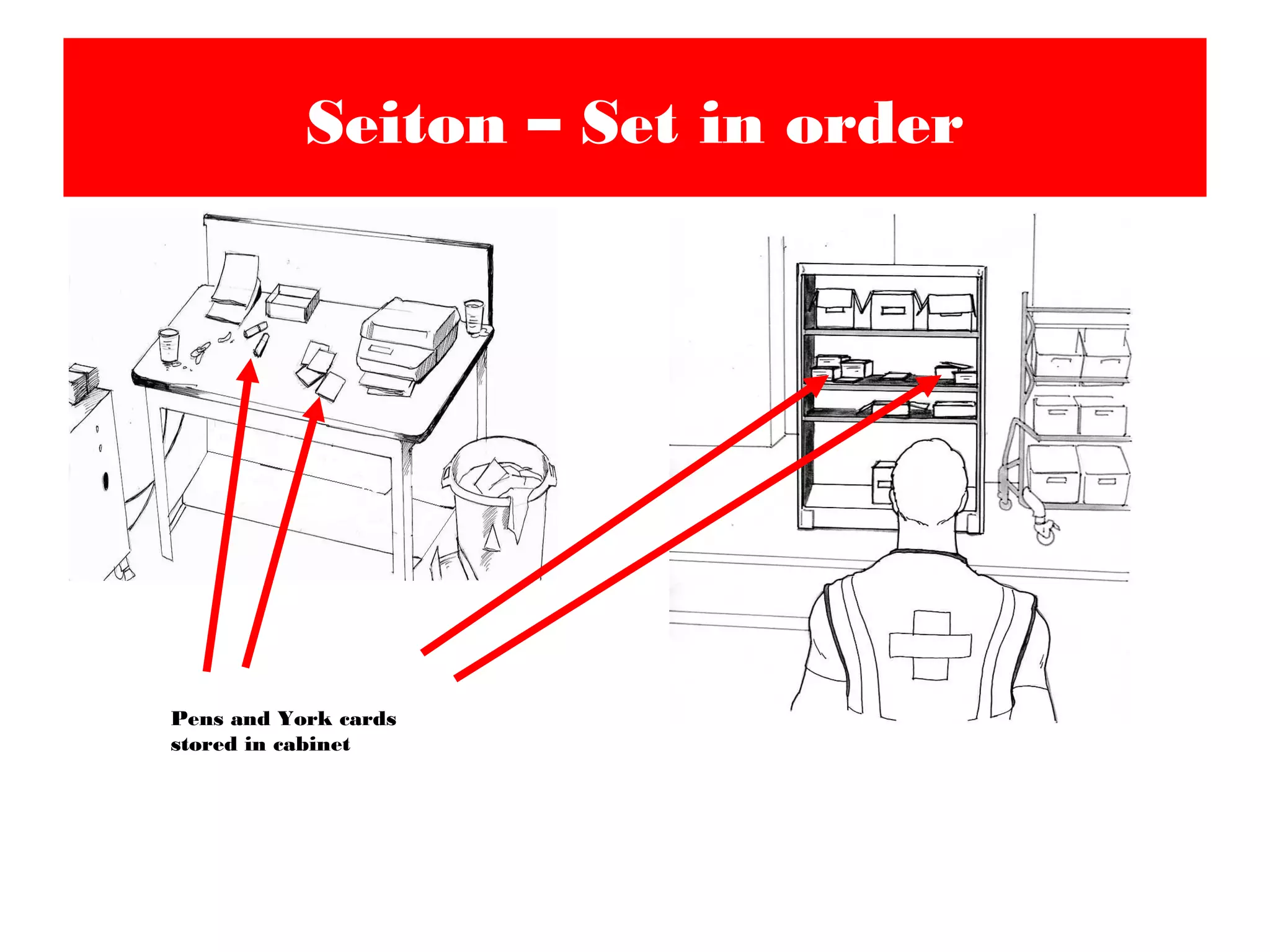 Seiton – Set in order

Pens and York cards stored in cabinet