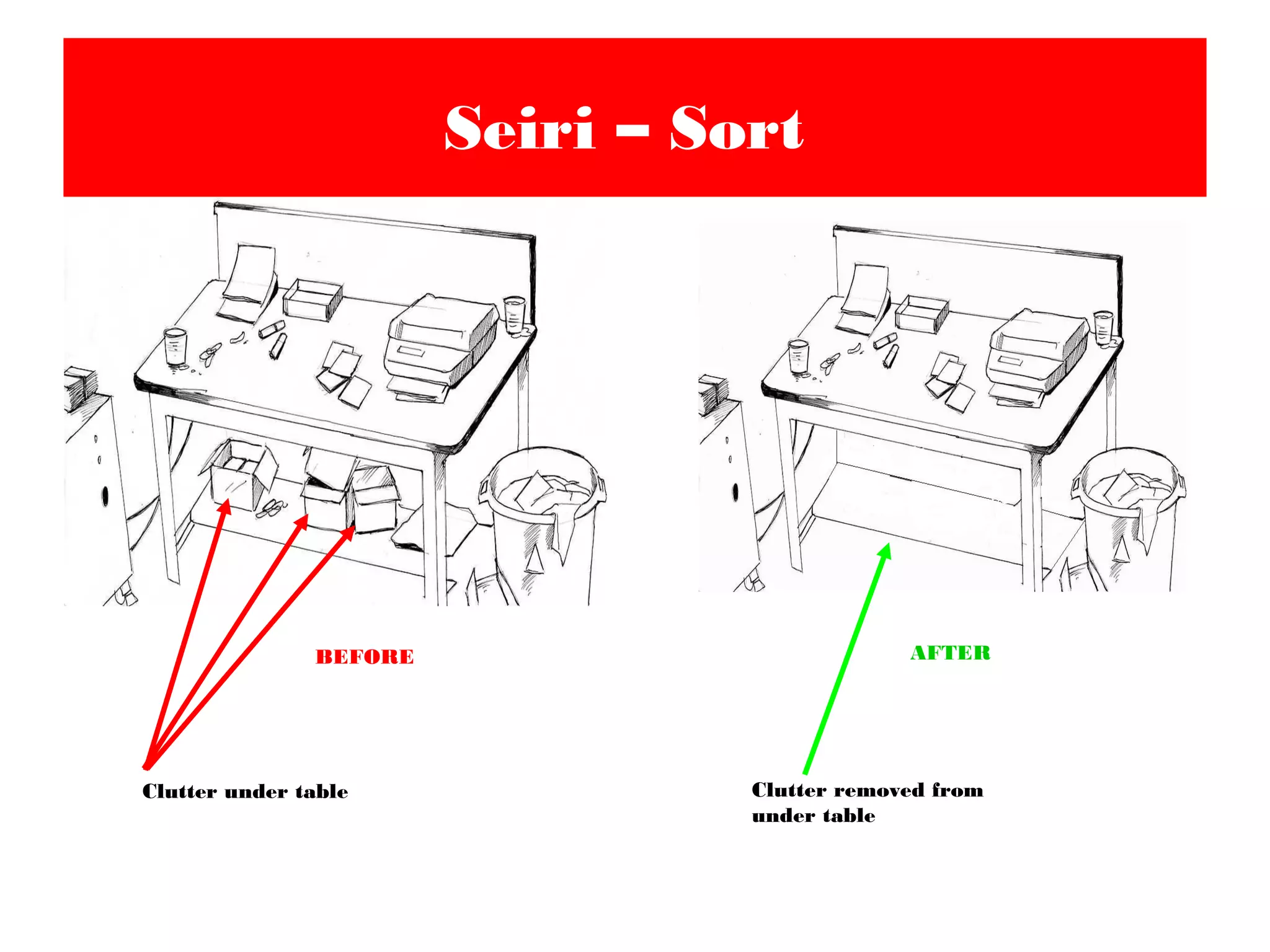 Seiri – Sort

BEFORE

Clutter under table

AFTER

Clutter removed from under table