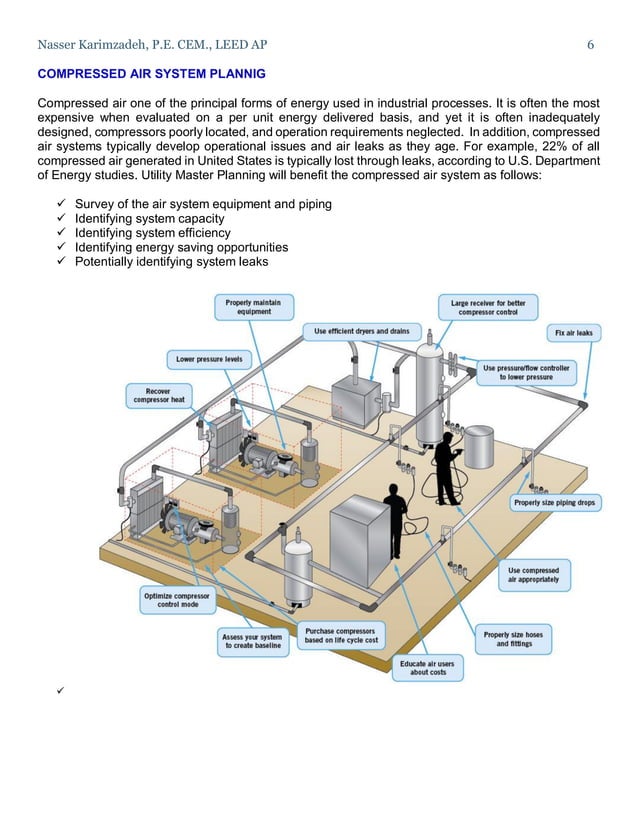 Nasser Karimzadeh, P.E. CEM., LEED AP 6

COMPRESSED AIR SYSTEM PLANNIG

Compressed air one of the principal forms of energy used in industrial processes. It is often the most expensive when evaluated on a per unit energy delivered basis, and yet it is often inadequately designed, compressors poorly located, and operation requirements neglected. In addition, compressed air systems typically develop operational issues and air leaks as they age. For example, 22% of all compressed air generated in United States is typically lost through leaks, according to U.S. Department of Energy studies. Utility Master Planning will benefit the compressed air system as follows:

✓ Survey of the air system equipment and piping
✓ Identifying system capacity
✓ Identifying system efficiency
✓ Identifying energy saving opportunities
✓ Potentially identifying system leaks

Properly maintain equipment

Large receiver for better compressor control

Use efficient dryers and drains

Fix air leaks

Lower pressure levels

Use pressure/flow controller to lower pressure

Recover compressor heat

Properly size piping drops

Use compressed air appropriately

Optimize compressor control mode

Assess your system to create baseline

Purchase compressors based on life cycle cost

Properly size hoses and fittings

Educate air users about costs

✓