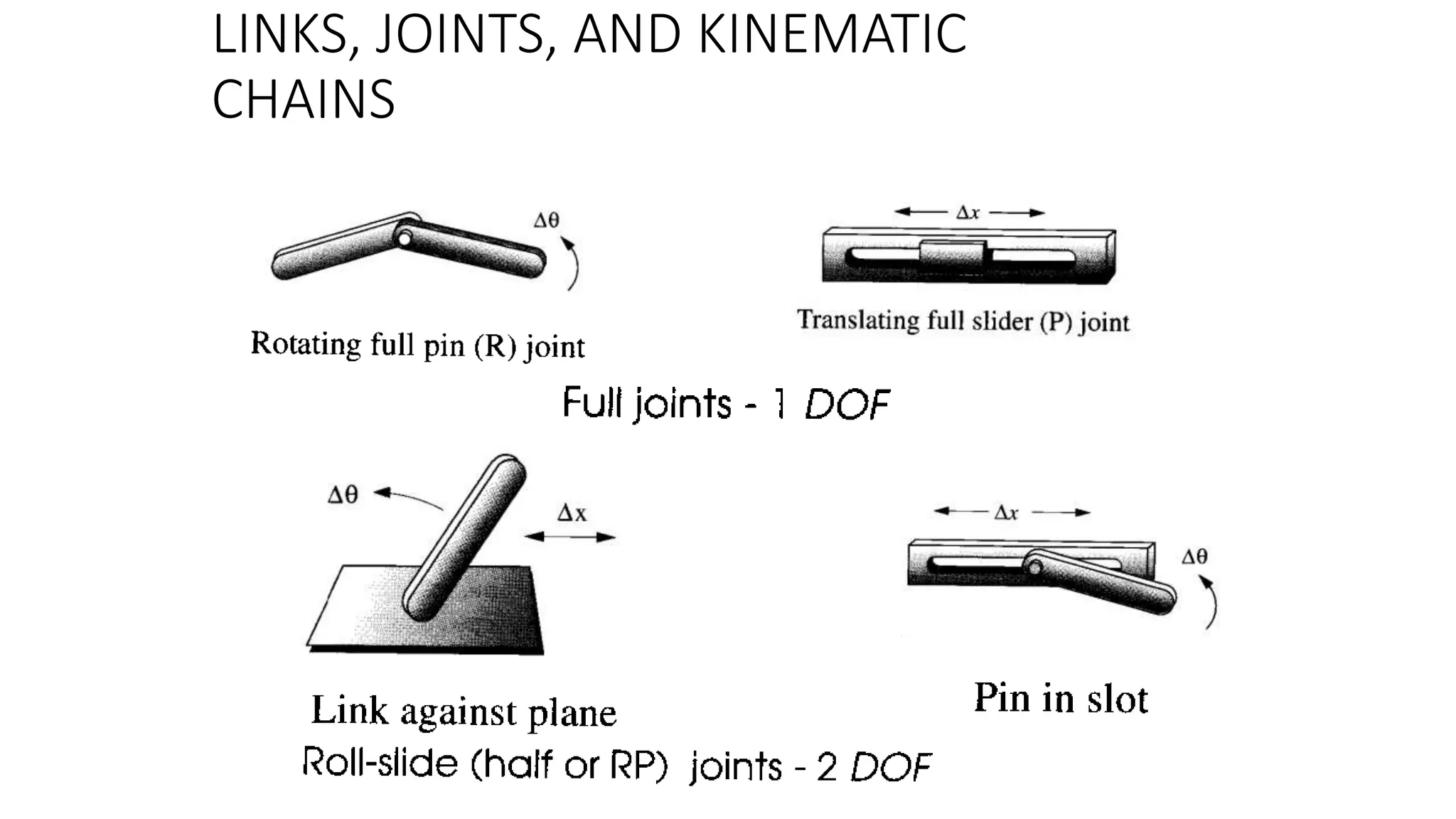 LINKS, JOINTS, AND KINEMATIC CHAINS

$\Delta\theta$

Rotating full pin (R) joint

$\Delta x$

Translating full slider (P) joint

Full joints - 1 DOF

$\Delta\theta$

$\Delta x$

Link against plane

$\Delta x$

$\Delta\theta$

Pin in slot

Roll-slide (half or RP) joints - 2 DOF