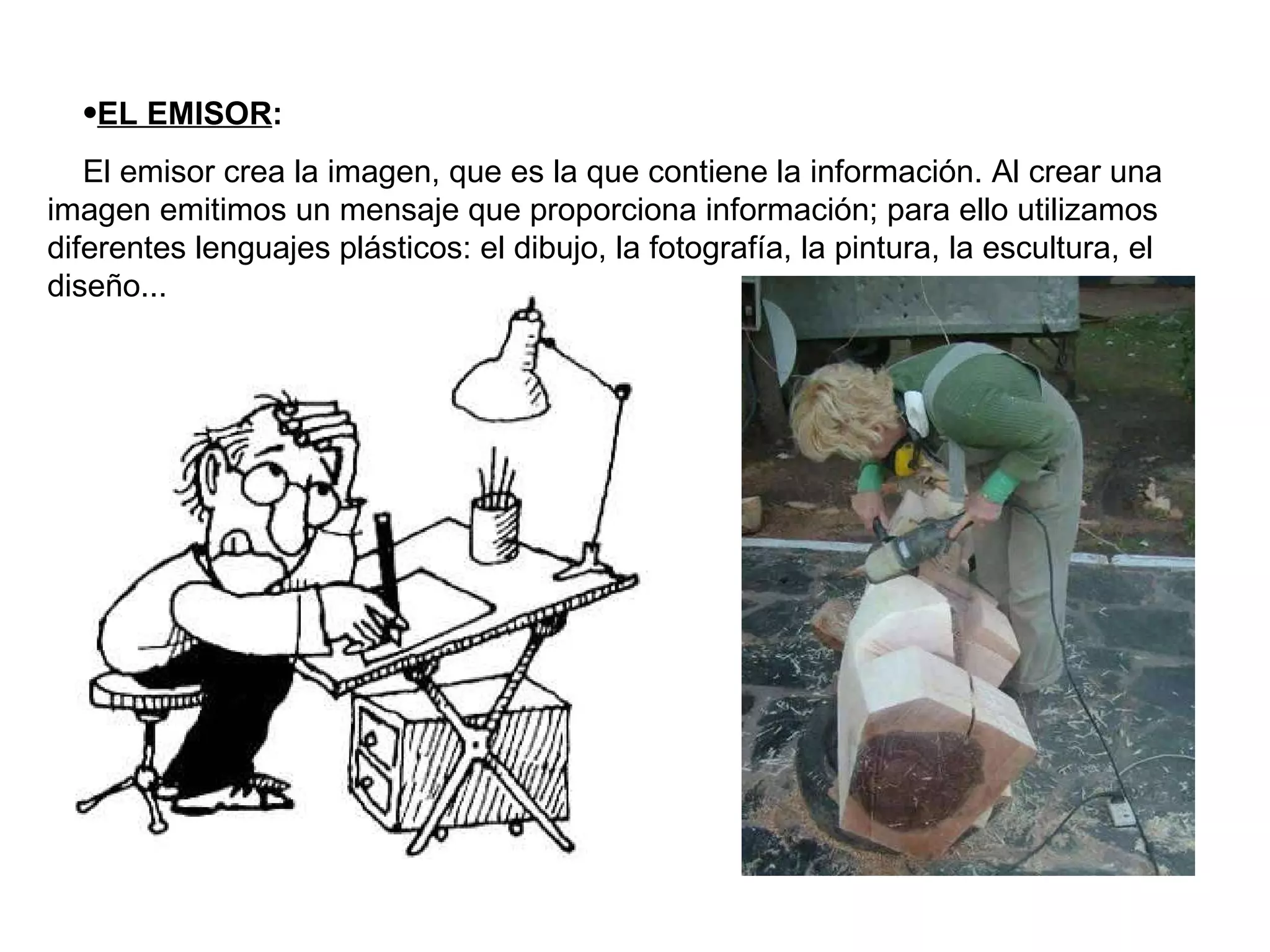 •EL EMISOR:

El emisor crea la imagen, que es la que contiene la información. Al crear una imagen emitimos un mensaje que proporciona información; para ello utilizamos diferentes lenguajes plásticos: el dibujo, la fotografía, la pintura, la escultura, el diseño...