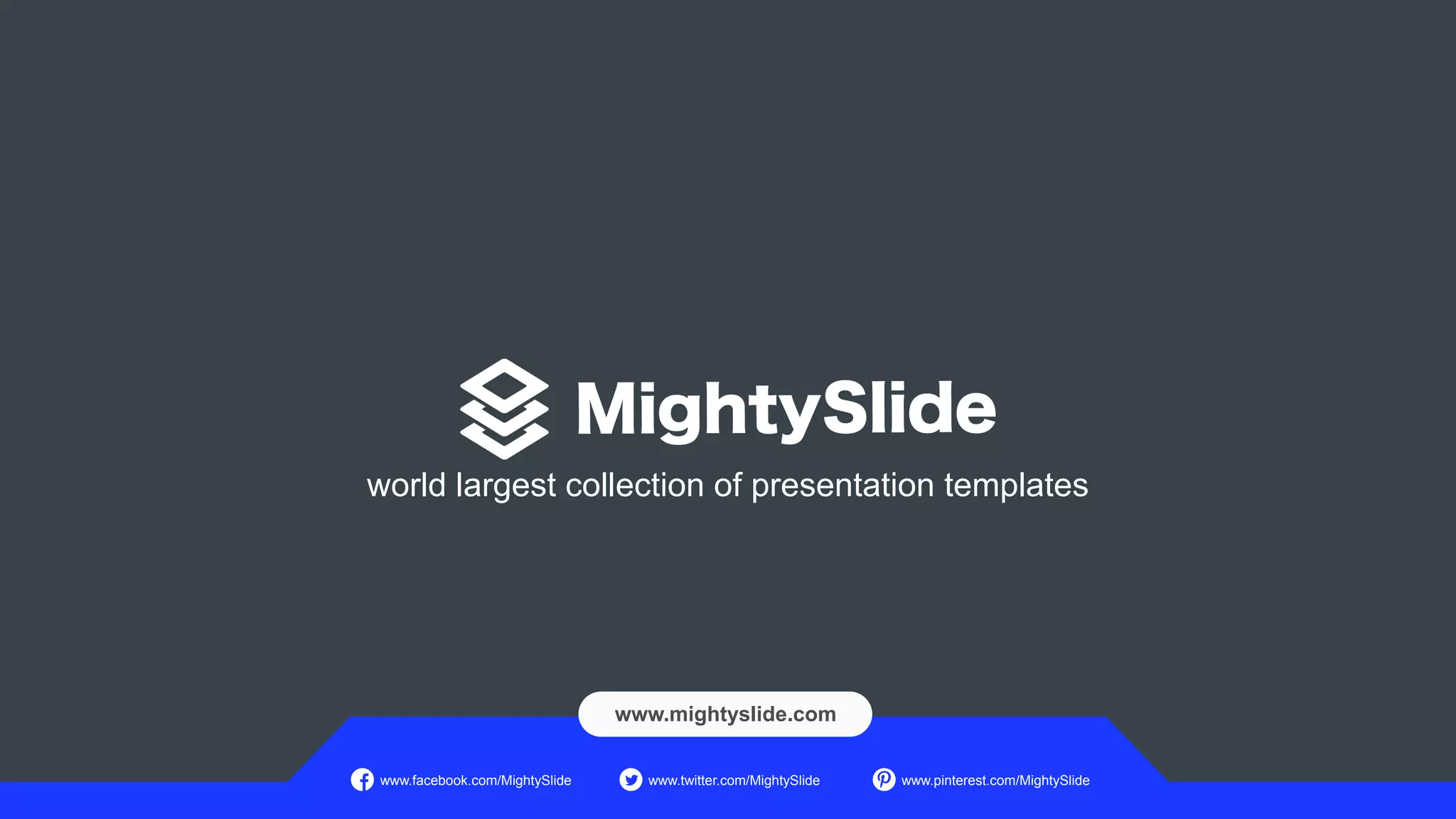 MightySlide

world largest collection of presentation templates

www.mightyslide.com

www.facebook.com/MightySlide www.twitter.com/MightySlide www.pinterest.com/MightySlide