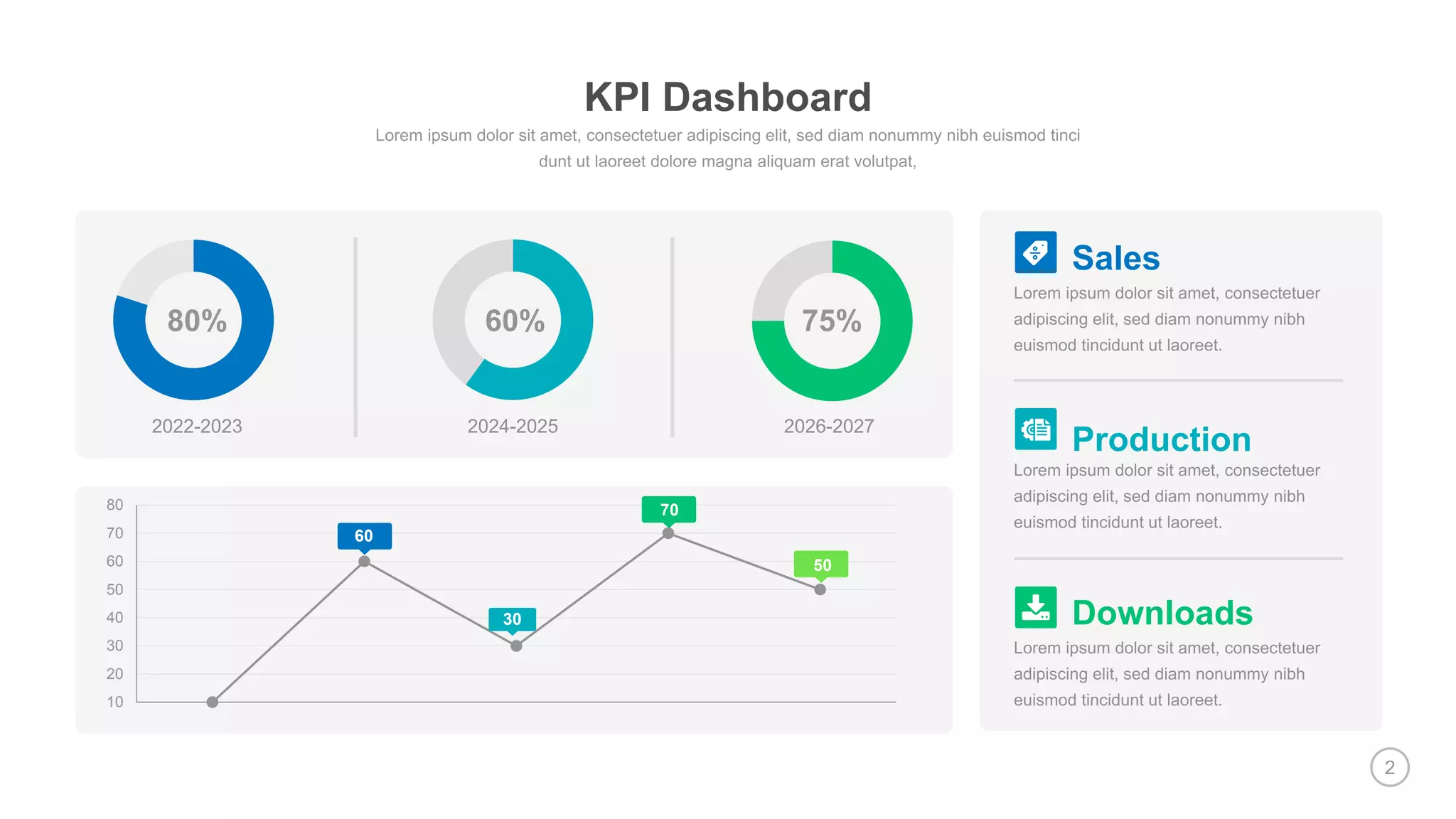 KPI Dashboard

Lorem ipsum dolor sit amet, consectetuer adipiscing elit, sed diam nonummy nibh euismod tinci dunt ut laoreet dolore magna aliquam erat volutpat,

80%
2022-2023

60%
2024-2025

75%
2026-2027

80
70
60
50
40
30
20
10

60
30
70
50

Sales
Lorem ipsum dolor sit amet, consectetuer adipiscing elit, sed diam nonummy nibh euismod tincidunt ut laoreet.

Production
Lorem ipsum dolor sit amet, consectetuer adipiscing elit, sed diam nonummy nibh euismod tincidunt ut laoreet.

Downloads
Lorem ipsum dolor sit amet, consectetuer adipiscing elit, sed diam nonummy nibh euismod tincidunt ut laoreet.

2