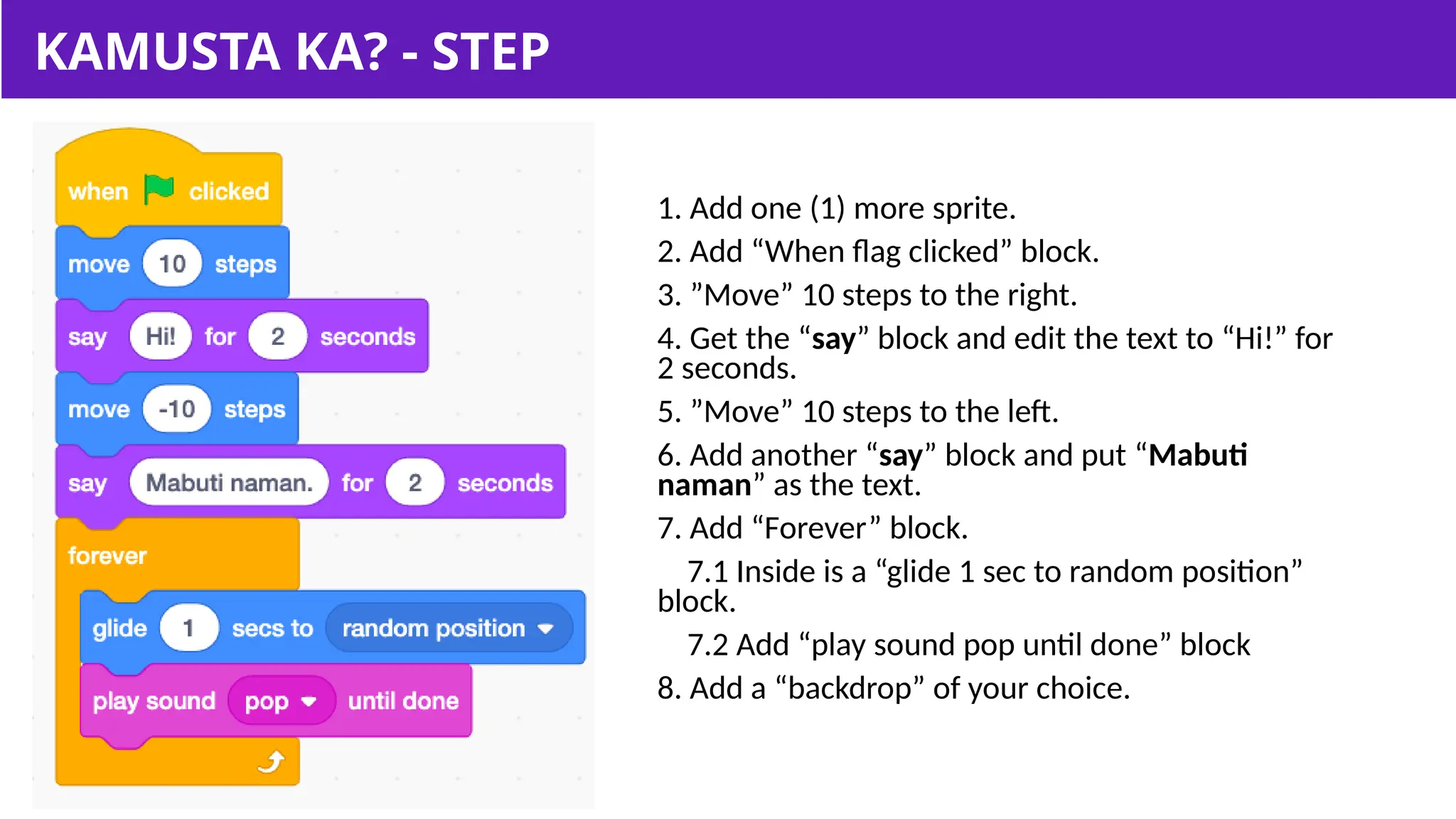 KAMUSTA KA? - STEP

when clicked
move 10 steps
say Hi! for 2 seconds
move -10 steps
say Mabuti naman. for 2 seconds
forever
glide 1 secs to random position
play sound pop until done

1. Add one (1) more sprite.
2. Add “When flag clicked” block.
3. ”Move” 10 steps to the right.
4. Get the “say” block and edit the text to “Hi!” for 2 seconds.
5. ”Move” 10 steps to the left.
6. Add another “say” block and put “Mabuti naman” as the text.
7. Add “Forever” block.
7.1 Inside is a “glide 1 sec to random position” block.
7.2 Add “play sound pop until done” block
8. Add a “backdrop” of your choice.