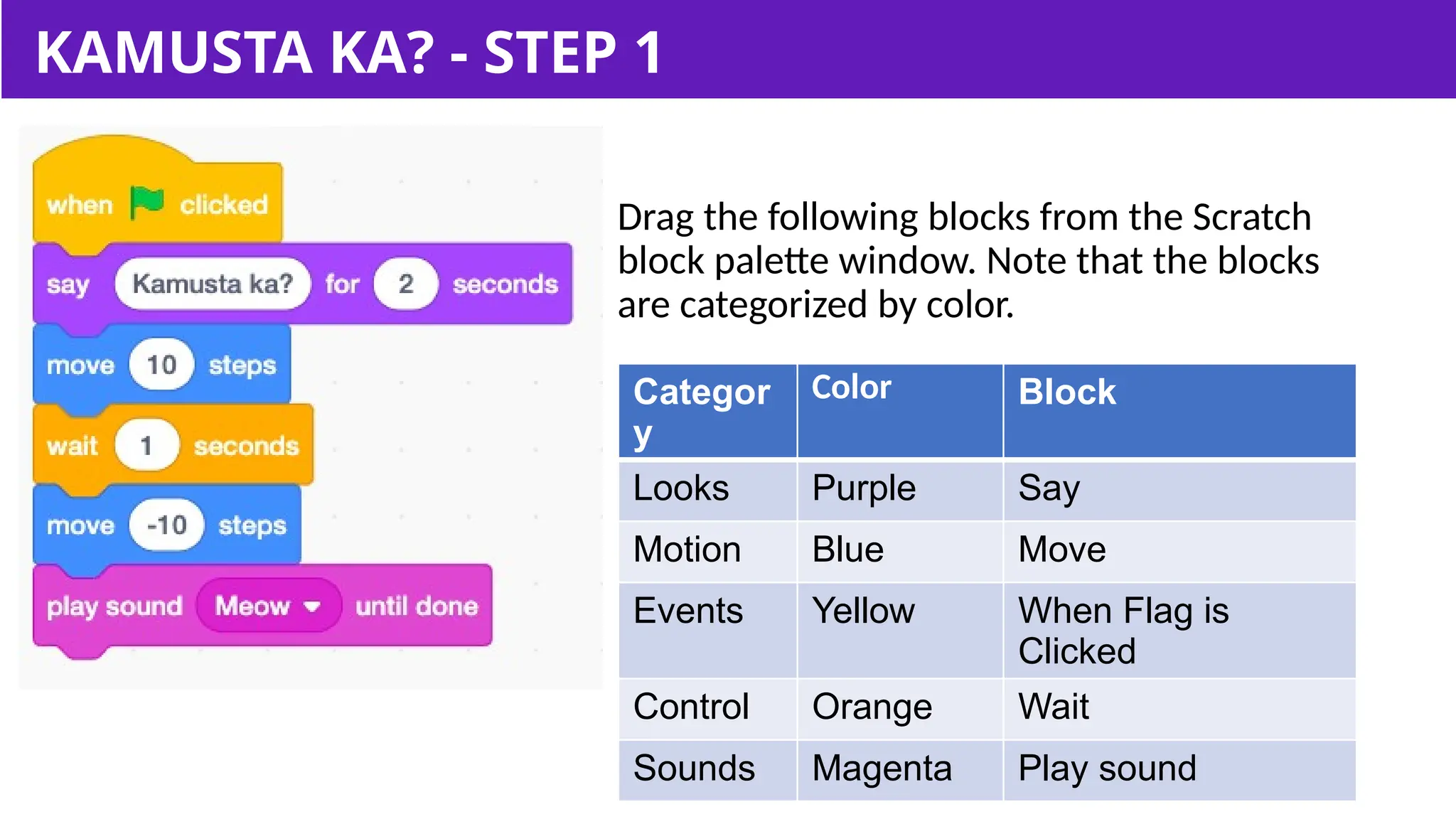 KAMUSTA KA? - STEP 1

when clicked
say Kamusta ka? for 2 seconds
move 10 steps
wait 1 seconds
move -10 steps
play sound Meow until done

Drag the following blocks from the Scratch block palette window. Note that the blocks are categorized by color.

| Category | Color | Block |
|---|---|---|
| Looks | Purple | Say |
| Motion | Blue | Move |
| Events | Yellow | When Flag is Clicked |
| Control | Orange | Wait |
| Sounds | Magenta | Play sound |