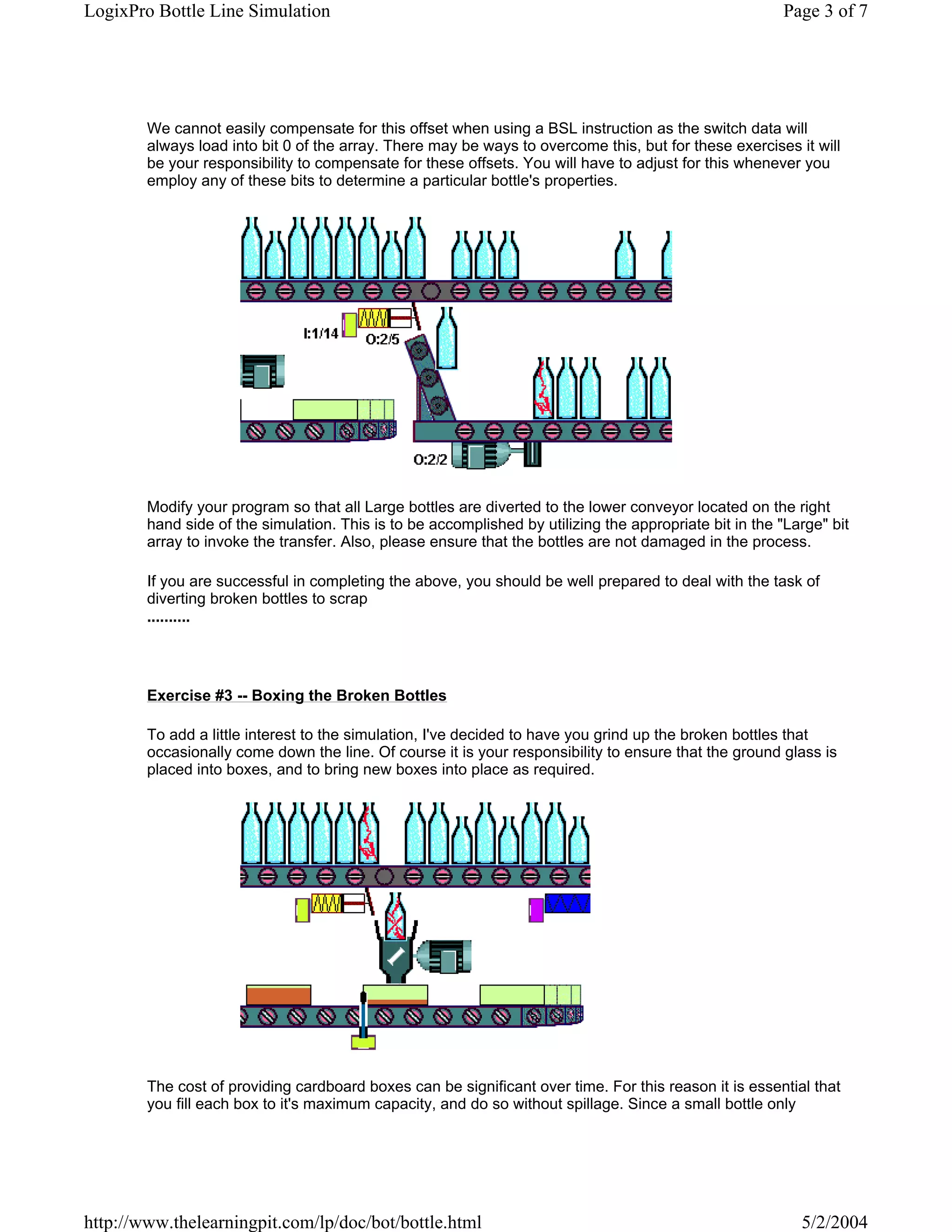 LogixPro Bottle Line Simulation

Page 3 of 7

We cannot easily compensate for this offset when using a BSL instruction as the switch data will always load into bit 0 of the array. There may be ways to overcome this, but for these exercises it will be your responsibility to compensate for these offsets. You will have to adjust for this whenever you employ any of these bits to determine a particular bottle's properties.

I:1/14

O:2/5

O:2/2

Modify your program so that all Large bottles are diverted to the lower conveyor located on the right hand side of the simulation. This is to be accomplished by utilizing the appropriate bit in the "Large" bit array to invoke the transfer. Also, please ensure that the bottles are not damaged in the process.

If you are successful in completing the above, you should be well prepared to deal with the task of diverting broken bottles to scrap
..........

Exercise #3 -- Boxing the Broken Bottles

To add a little interest to the simulation, I've decided to have you grind up the broken bottles that occasionally come down the line. Of course it is your responsibility to ensure that the ground glass is placed into boxes, and to bring new boxes into place as required.

The cost of providing cardboard boxes can be significant over time. For this reason it is essential that you fill each box to it's maximum capacity, and do so without spillage. Since a small bottle only

http://www.thelearningpit.com/lp/doc/bot/bottle.html

5/2/2004