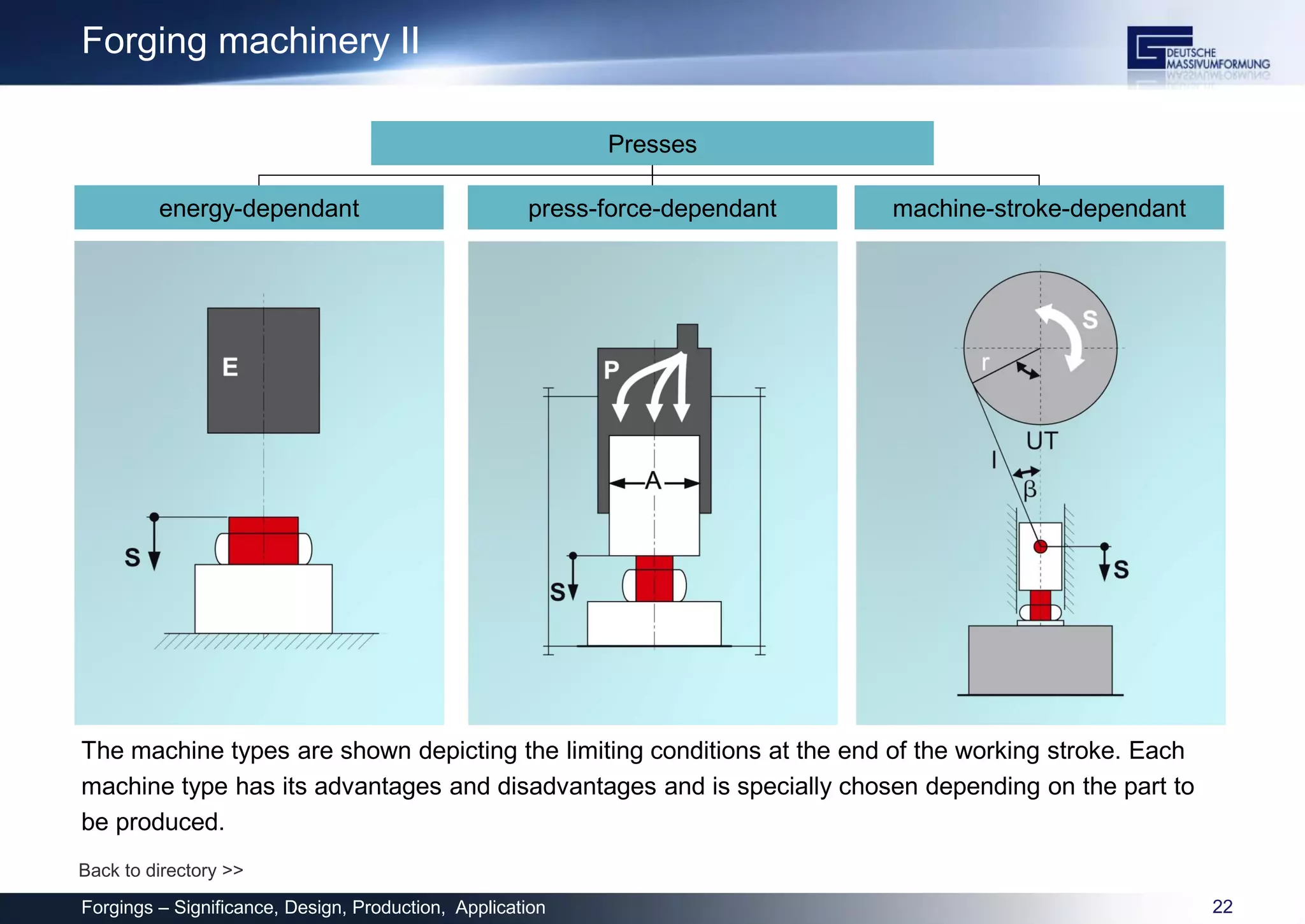 Forging machinery II

DEUTSCHE MASSIVUMFORMUNG

Presses

energy-dependant

press-force-dependant

machine-stroke-dependant

E

S

P

A

S

S

r

UT

l

β

S

The machine types are shown depicting the limiting conditions at the end of the working stroke. Each machine type has its advantages and disadvantages and is specially chosen depending on the part to be produced.

Back to directory >>

Forgings – Significance, Design, Production, Application

22