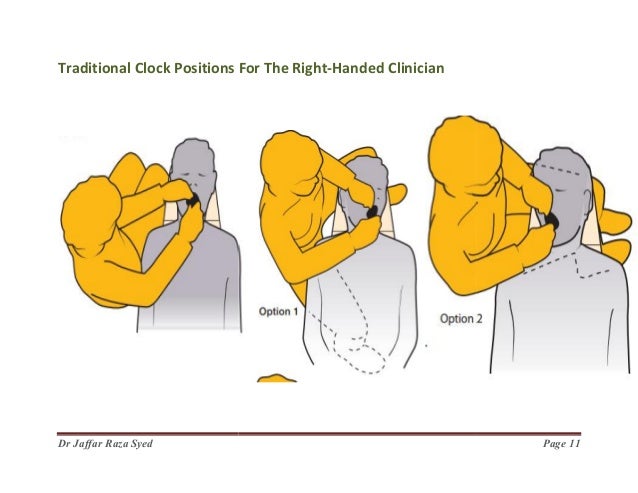 Traditional Clock Positions For The Right-Handed Clinician

Option 1

Option 2

Dr Jaffar Raza Syed

Page 11