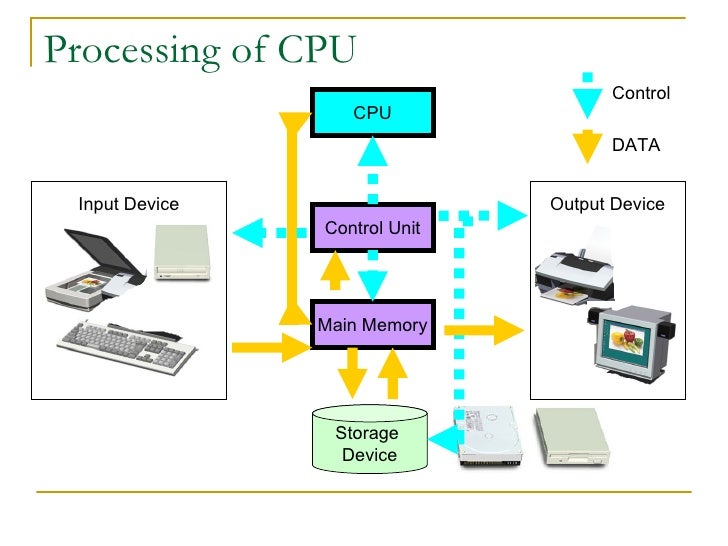 Processing of CPU

Control

DATA

CPU

Input Device

Control Unit

Output Device

Main Memory

Storage Device