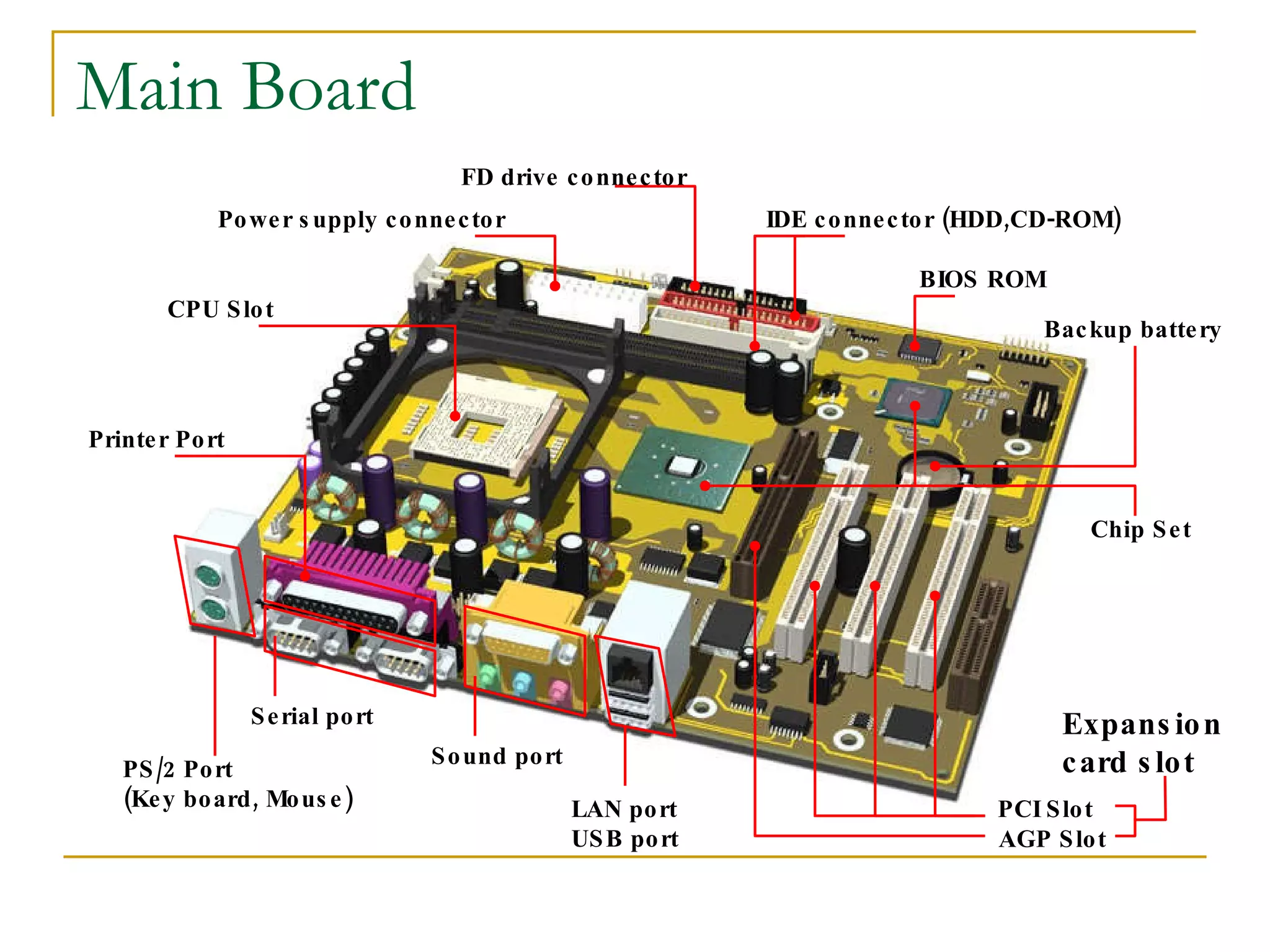 Main Board

FD drive connector

Power supply connector

IDE connector (HDD,CD-ROM)

BIOS ROM

CPU Slot

Backup battery

Printer Port

Chip Set

Serial port

Sound port

PS/2 Port
(Key board, Mouse)

LAN port
USB port

Expansion card slot

PCI Slot
AGP Slot