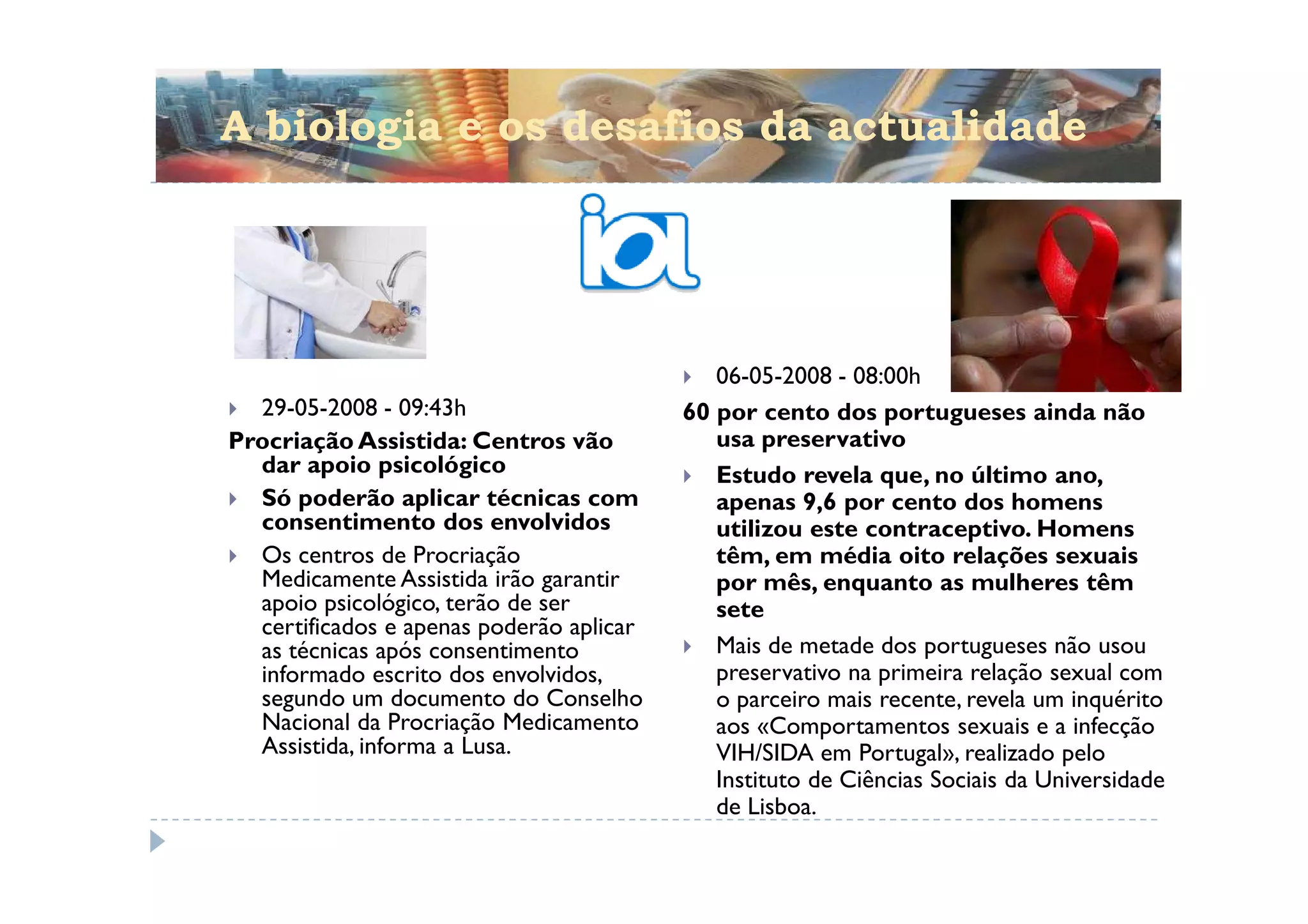 A biologia e os desafios da actualidade

iol

29-05-2008 - 09:43h

Procriação Assistida: Centros vão dar apoio psicológico

Só poderão aplicar técnicas com consentimento dos envolvidos

Os centros de Procriação Medicamente Assistida irão garantir apoio psicológico, terão de ser certificados e apenas poderão aplicar as técnicas após consentimento informado escrito dos envolvidos, segundo um documento do Conselho Nacional da Procriação Medicamento Assistida, informa a Lusa.

06-05-2008 - 08:00h

60 por cento dos portugueses ainda não usa preservativo

Estudo revela que, no último ano, apenas 9,6 por cento dos homens utilizou este contraceptivo. Homens têm, em média oito relações sexuais por mês, enquanto as mulheres têm sete

Mais de metade dos portugueses não usou preservativo na primeira relação sexual com o parceiro mais recente, revela um inquérito aos «Comportamentos sexuais e a infecção VIH/SIDA em Portugal», realizado pelo Instituto de Ciências Sociais da Universidade de Lisboa.