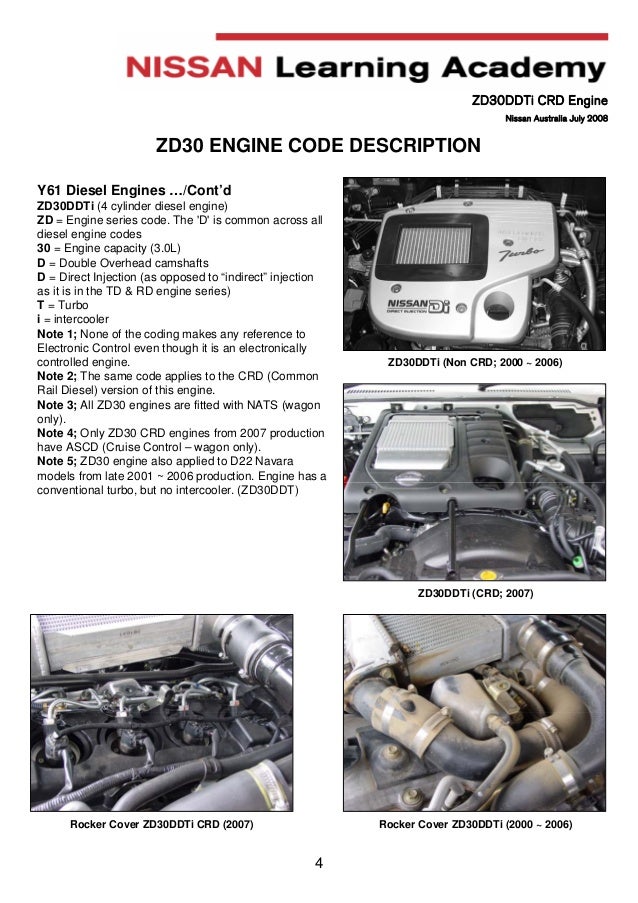 NISSAN Learning Academy

ZD30DDTi CRD Engine

Nissan Australia July 2008

ZD30 ENGINE CODE DESCRIPTION

Y61 Diesel Engines …/Cont'd
ZD30DDTi (4 cylinder diesel engine)
ZD = Engine series code. The 'D' is common across all diesel engine codes
30 = Engine capacity (3.0L)
D = Double Overhead camshafts
D = Direct Injection (as opposed to "indirect" injection as it is in the TD & RD engine series)
T = Turbo
i = intercooler
Note 1; None of the coding makes any reference to Electronic Control even though it is an electronically controlled engine.
Note 2; The same code applies to the CRD (Common Rail Diesel) version of this engine.
Note 3; All ZD30 engines are fitted with NATS (wagon only).
Note 4; Only ZD30 CRD engines from 2007 production have ASCD (Cruise Control – wagon only).
Note 5; ZD30 engine also applied to D22 Navara models from late 2001 ~ 2006 production. Engine has a conventional turbo, but no intercooler. (ZD30DDT)

Turbo
NISSAN Di
DIRECT INJECTION

ZD30DDTi (Non CRD; 2000 ~ 2006)

ZD30DDTi (CRD; 2007)

Rocker Cover ZD30DDTi CRD (2007)

Rocker Cover ZD30DDTi (2000 ~ 2006)

4