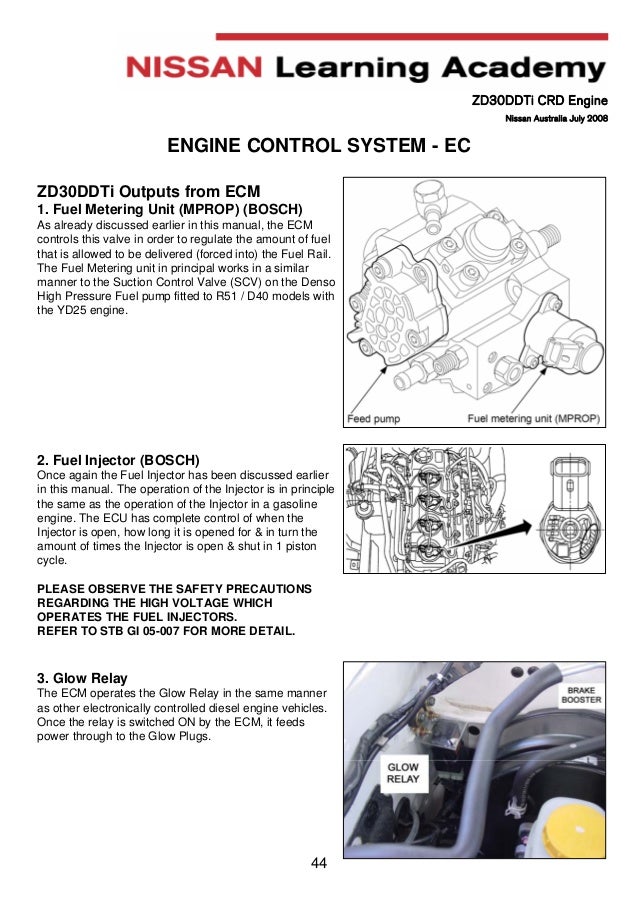 NISSAN Learning Academy

ZD30DDTi CRD Engine

Nissan Australia July 2008

ENGINE CONTROL SYSTEM - EC

ZD30DDTi Outputs from ECM

1. Fuel Metering Unit (MPROP) (BOSCH)

As already discussed earlier in this manual, the ECM controls this valve in order to regulate the amount of fuel that is allowed to be delivered (forced into) the Fuel Rail. The Fuel Metering unit in principal works in a similar manner to the Suction Control Valve (SCV) on the Denso High Pressure Fuel pump fitted to R51 / D40 models with the YD25 engine.

Feed pump

Fuel metering unit (MPROP)

2. Fuel Injector (BOSCH)

Once again the Fuel Injector has been discussed earlier in this manual. The operation of the Injector is in principle the same as the operation of the Injector in a gasoline engine. The ECU has complete control of when the Injector is open, how long it is opened for & in turn the amount of times the Injector is open & shut in 1 piston cycle.

PLEASE OBSERVE THE SAFETY PRECAUTIONS REGARDING THE HIGH VOLTAGE WHICH OPERATES THE FUEL INJECTORS.
REFER TO STB GI 05-007 FOR MORE DETAIL.

3. Glow Relay

The ECM operates the Glow Relay in the same manner as other electronically controlled diesel engine vehicles. Once the relay is switched ON by the ECM, it feeds power through to the Glow Plugs.

BRAKE BOOSTER

GLOW RELAY

44