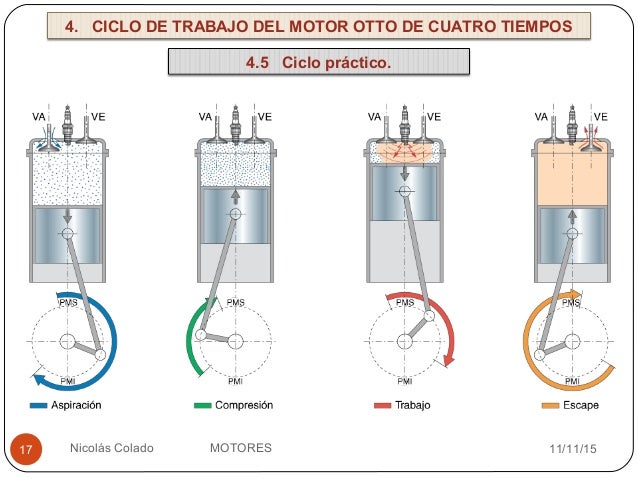 4. CICLO DE TRABAJO DEL MOTOR OTTO DE CUATRO TIEMPOS

4.5 Ciclo práctico.

VA VE
PMS
PMI
Aspiración

VA VE
PMS
PMI
Compresión

VA VE
PMS
PMI
Trabajo

VA VE
PMS
PMI
Escape

17 Nicolás Colado MOTORES 11/11/15