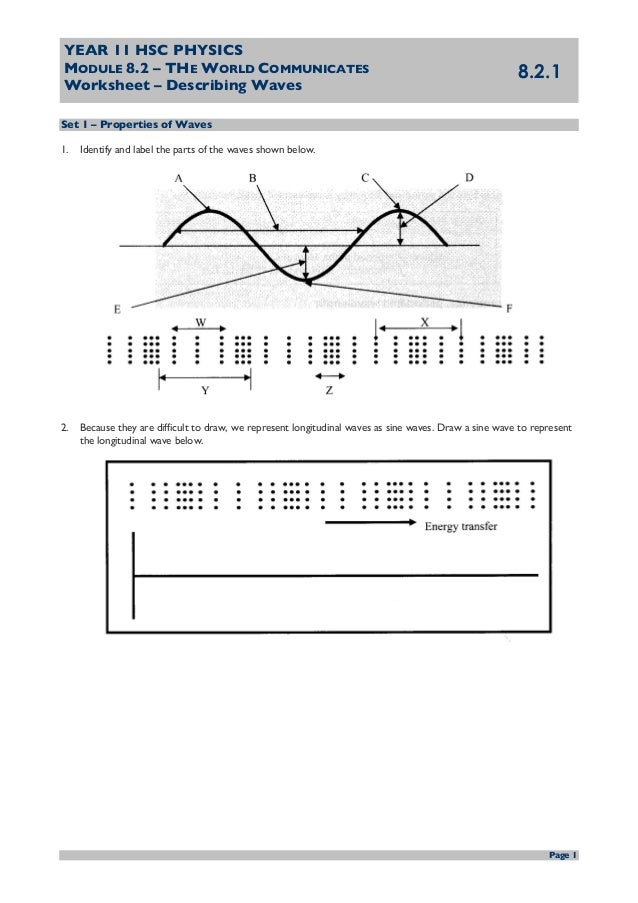 YEAR 11 HSC PHYSICS
MODULE 8.2 – THE WORLD COMMUNICATES
Worksheet – Describing Waves

8.2.1

Set 1 – Properties of Waves

1. Identify and label the parts of the waves shown below.

A B C D

E F

W X

Y Z

2. Because they are difficult to draw, we represent longitudinal waves as sine waves. Draw a sine wave to represent the longitudinal wave below.

Energy transfer

Page 1