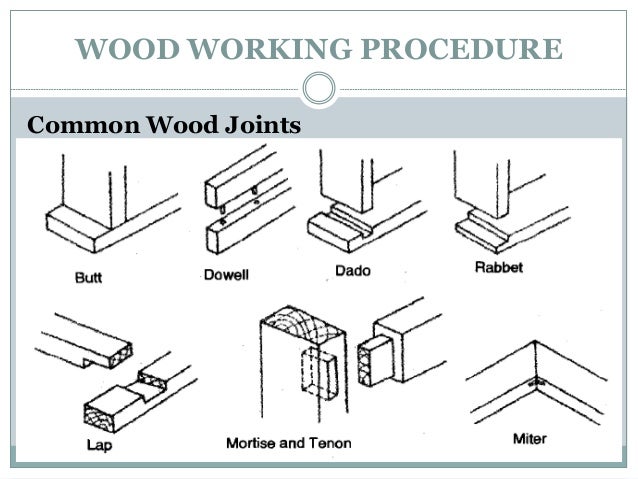 WOOD WORKING PROCEDURE

Common Wood Joints

Butt

Dowell

Dado

Rabbet

Lap

Mortise and Tenon

Miter