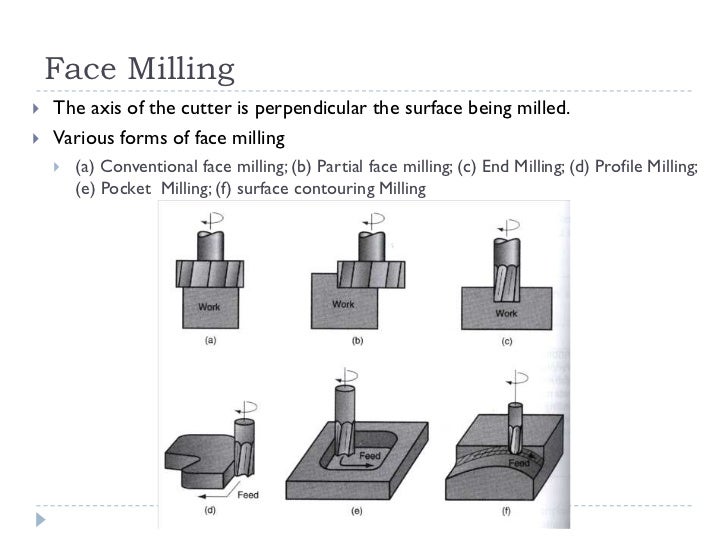 Face Milling

The axis of the cutter is perpendicular the surface being milled.

Various forms of face milling

(a) Conventional face milling; (b) Partial face milling; (c) End Milling; (d) Profile Milling; (e) Pocket Milling; (f) surface contouring Milling

Work
(a)

Work
(b)

Work
(c)

Feed
(d)

Feed
(e)

Feed
(f)