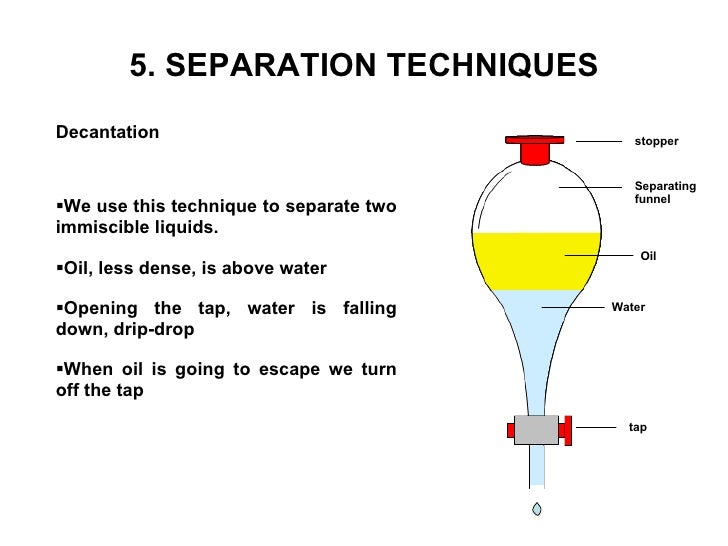 5. SEPARATION TECHNIQUES

Decantation

▪We use this technique to separate two immiscible liquids.

▪Oil, less dense, is above water

▪Opening the tap, water is falling down, drip-drop

▪When oil is going to escape we turn off the tap

stopper

Separating funnel

Oil

Water

tap