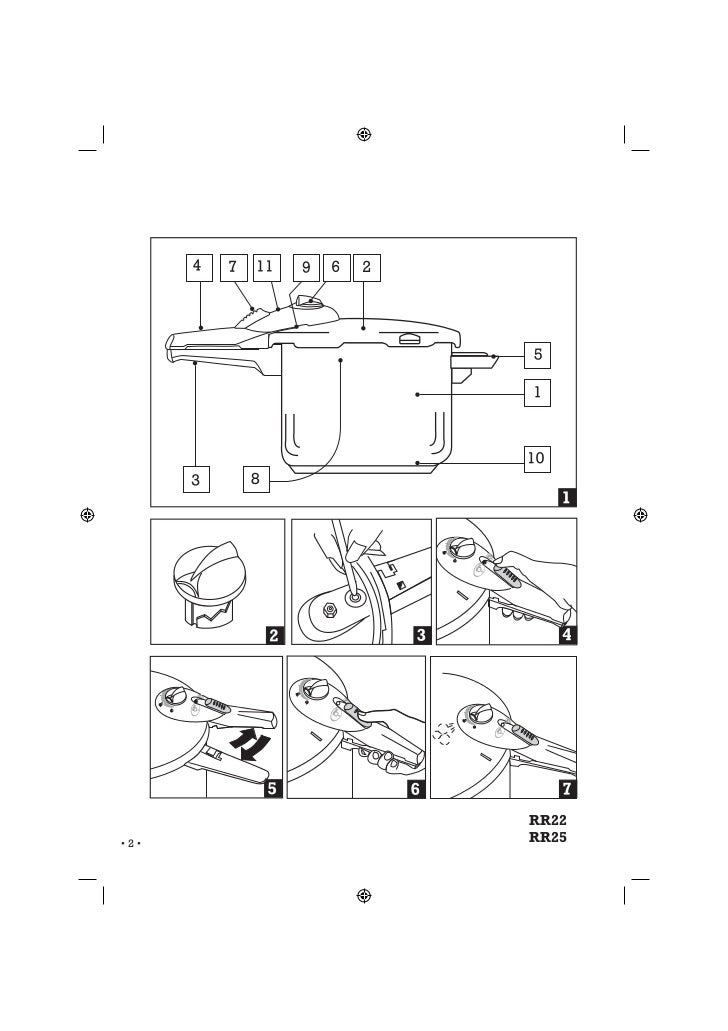 4 7 11 9 6 2

5

1

10

3 8

1

2

3

4

5

6

7

RR22
RR25

• 2 •