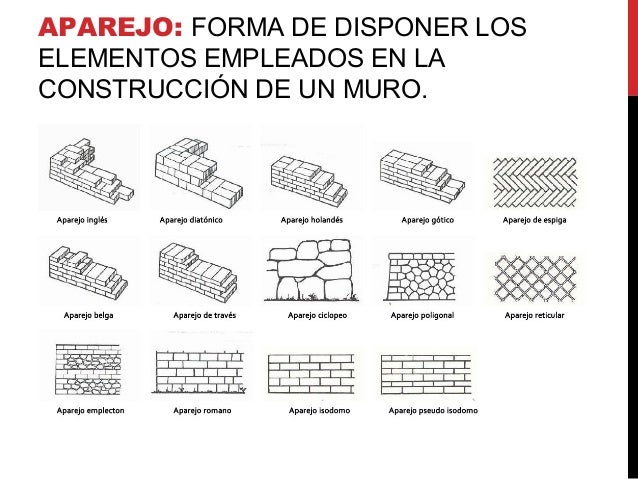 APAREJO: FORMA DE DISPONER LOS ELEMENTOS EMPLEADOS EN LA CONSTRUCCIÓN DE UN MURO.

Aparejo inglés

Aparejo diatónico

Aparejo holandés

Aparejo gótico

Aparejo de espiga

Aparejo belga

Aparejo de través

Aparejo ciclopeo

Aparejo poligonal

Aparejo reticular

Aparejo emplecton

Aparejo romano

Aparejo isodomo

Aparejo pseudo isodomo