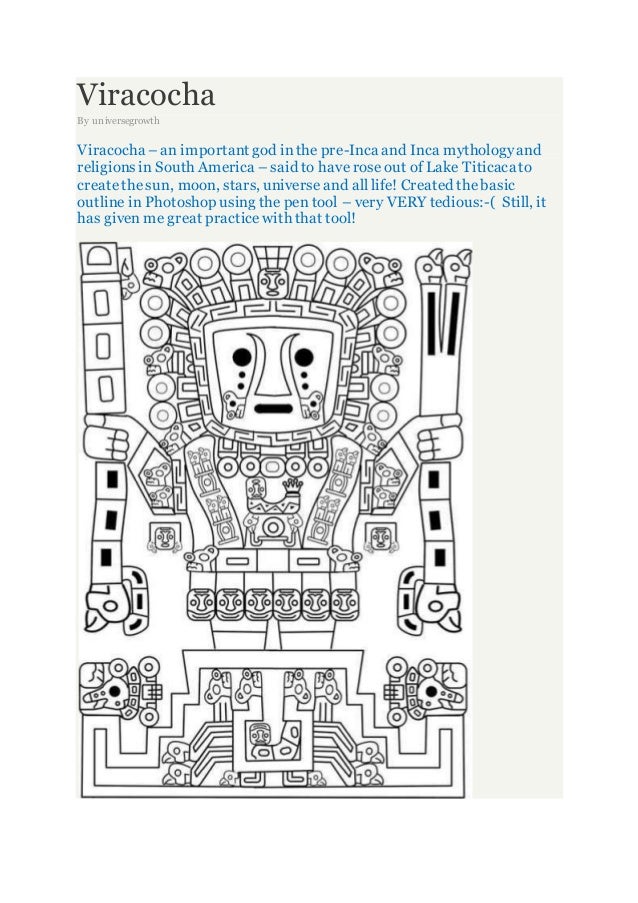 Viracocha

By universegrowth

Viracocha – an important god in the pre-Inca and Inca mythology and religions in South America – said to have rose out of Lake Titicaca to create the sun, moon, stars, universe and all life! Created the basic outline in Photoshop using the pen tool – very VERY tedious:-( Still, it has given me great practice with that tool!