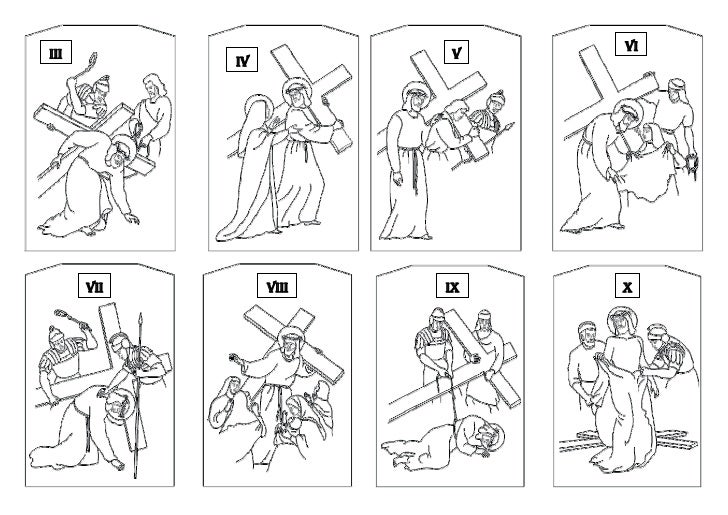 III

IV

V

VI

VII

VIII

IX

X