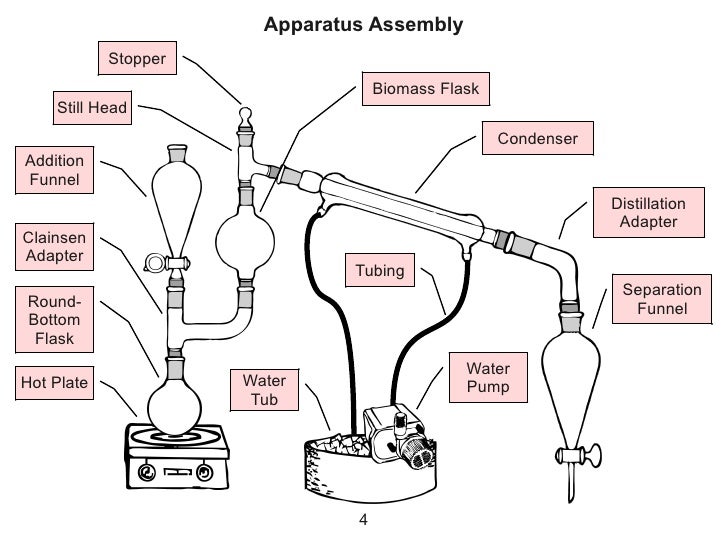 Apparatus Assembly

Stopper

Still Head

Addition Funnel

Clainsen Adapter

Round-Bottom Flask

Hot Plate

Biomass Flask

Condenser

Distillation Adapter

Tubing

Separation Funnel

Water Tub

Water Pump

4