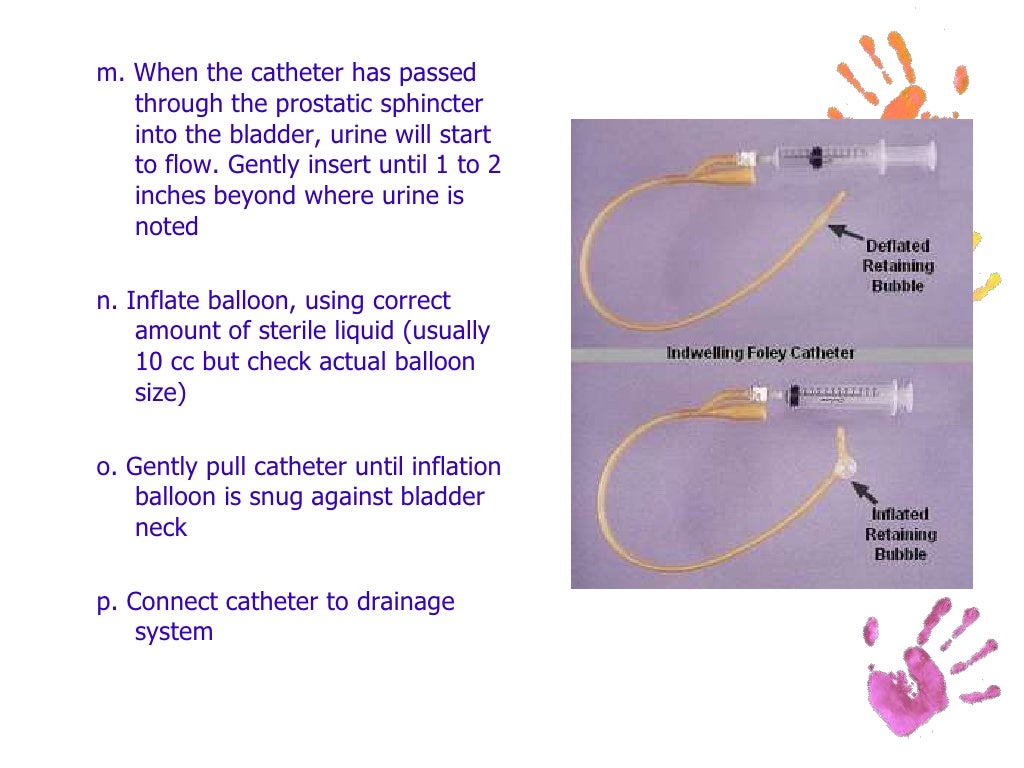 m. When the catheter has passed through the prostatic sphincter into the bladder, urine will start to flow. Gently insert until 1 to 2 inches beyond where urine is noted

n. Inflate balloon, using correct amount of sterile liquid (usually 10 cc but check actual balloon size)

o. Gently pull catheter until inflation balloon is snug against bladder neck

p. Connect catheter to drainage system

Deflated Retaining Bubble

Indwelling Foley Catheter

Inflated Retaining Bubble