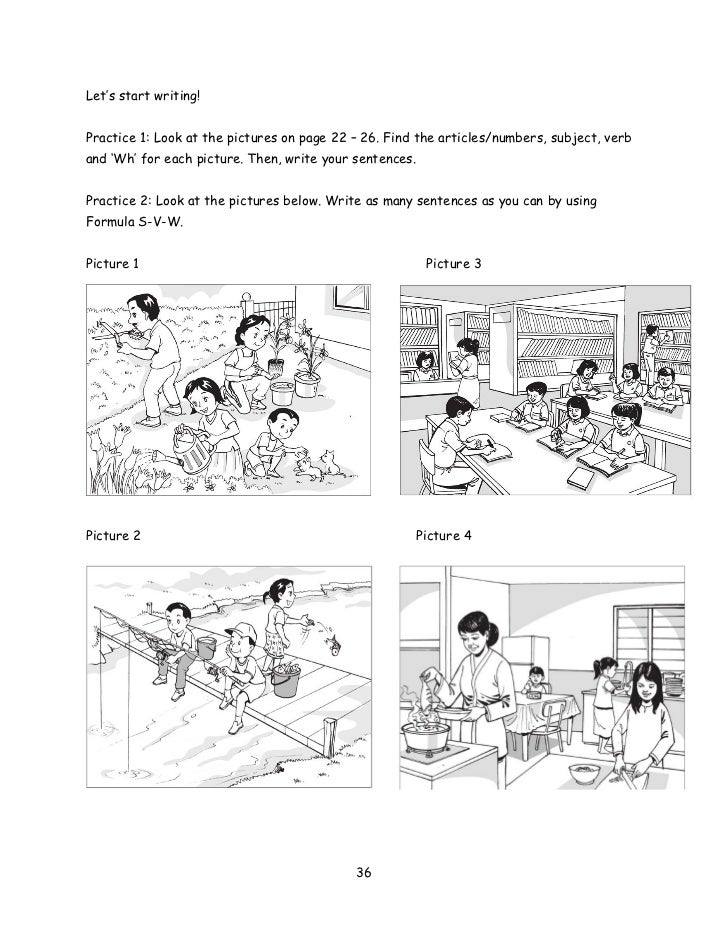 Let's start writing!

Practice 1: Look at the pictures on page 22 – 26. Find the articles/numbers, subject, verb and 'Wh' for each picture. Then, write your sentences.

Practice 2: Look at the pictures below. Write as many sentences as you can by using Formula S-V-W.

Picture 1

Picture 3

Picture 2

Picture 4

36