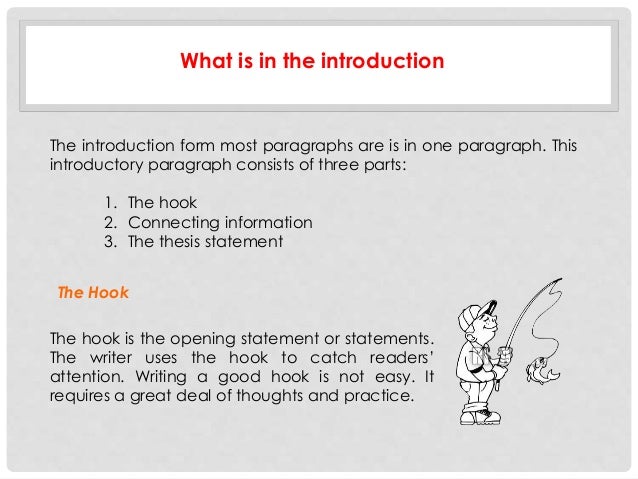 What is in the introduction

The introduction form most paragraphs are is in one paragraph. This introductory paragraph consists of three parts:

1. The hook
2. Connecting information
3. The thesis statement

The Hook

The hook is the opening statement or statements. The writer uses the hook to catch readers' attention. Writing a good hook is not easy. It requires a great deal of thoughts and practice.