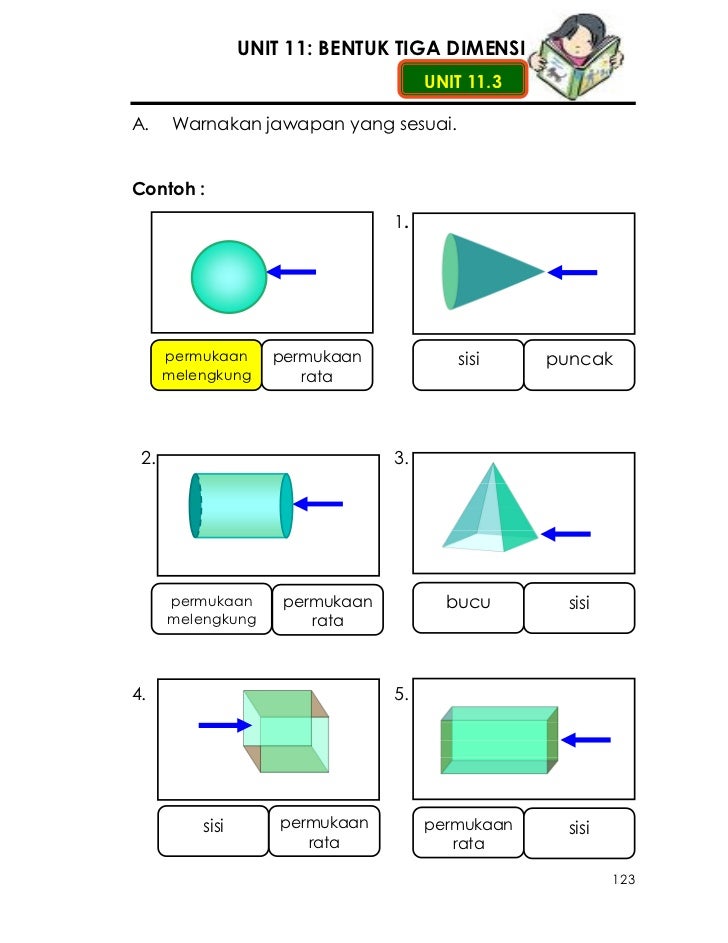 UNIT 11: BENTUK TIGA DIMENSI

UNIT 11.3

A. Warnakan jawapan yang sesuai.

Contoh :

permukaan melengkung

permukaan rata

1.

sisi

puncak

2.

permukaan melengkung

permukaan rata

3.

bucu

sisi

4.

sisi

permukaan rata

5.

permukaan rata

sisi

123