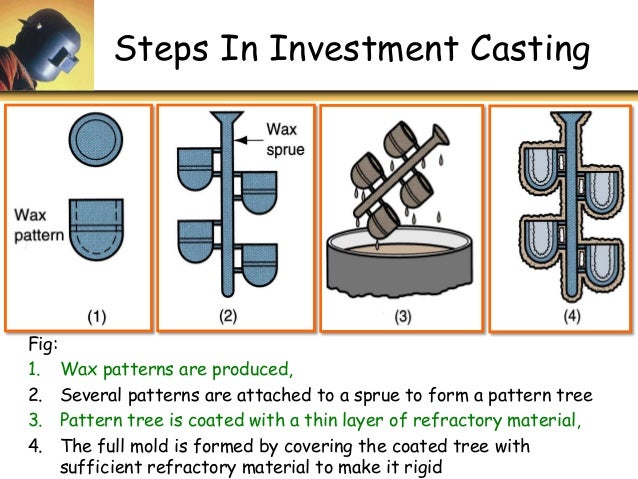 Steps In Investment Casting

Wax pattern

(1)

Wax sprue

(2)

(3)

(4)

Fig:

1. Wax patterns are produced,
2. Several patterns are attached to a sprue to form a pattern tree
3. Pattern tree is coated with a thin layer of refractory material,
4. The full mold is formed by covering the coated tree with sufficient refractory material to make it rigid