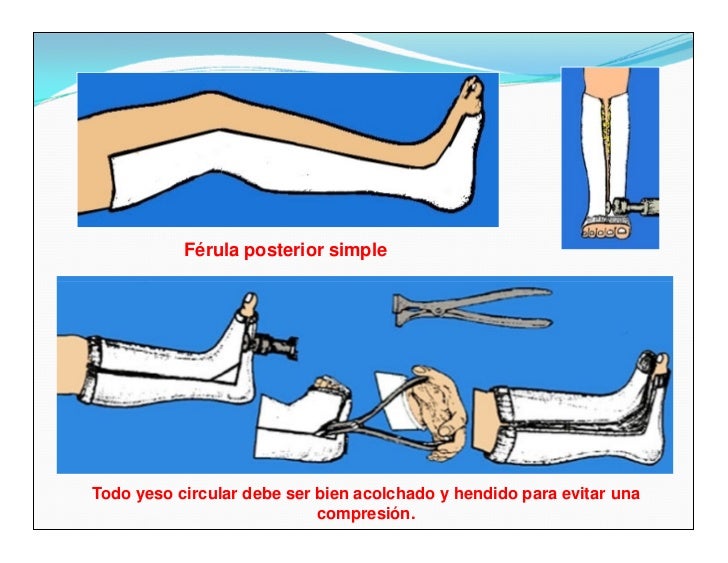 Férula posterior simple

Todo yeso circular debe ser bien acolchado y hendido para evitar una compresión.