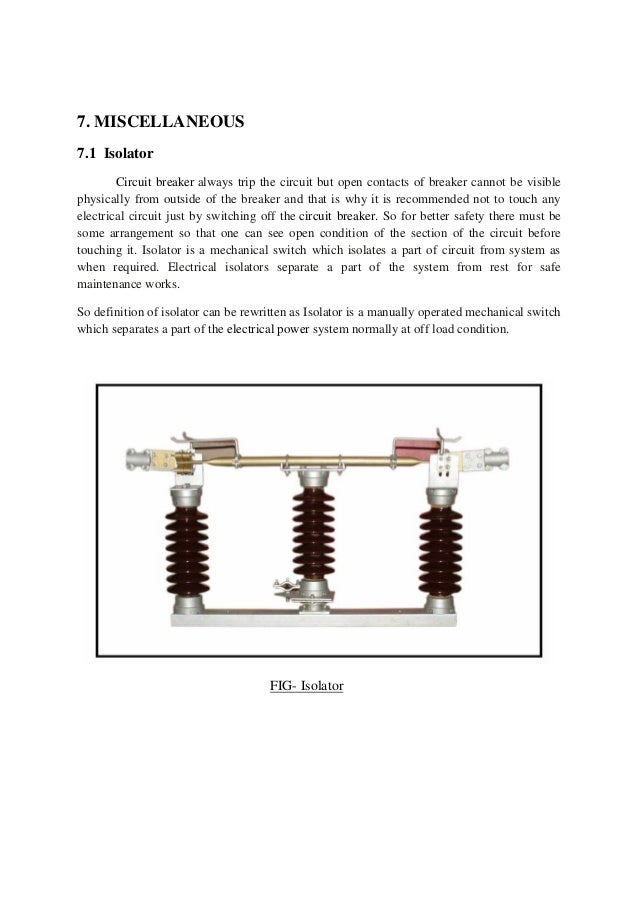 7. MISCELLANEOUS

7.1 Isolator

Circuit breaker always trip the circuit but open contacts of breaker cannot be visible physically from outside of the breaker and that is why it is recommended not to touch any electrical circuit just by switching off the circuit breaker. So for better safety there must be some arrangement so that one can see open condition of the section of the circuit before touching it. Isolator is a mechanical switch which isolates a part of circuit from system as when required. Electrical isolators separate a part of the system from rest for safe maintenance works.

So definition of isolator can be rewritten as Isolator is a manually operated mechanical switch which separates a part of the electrical power system normally at off load condition.

FIG- Isolator