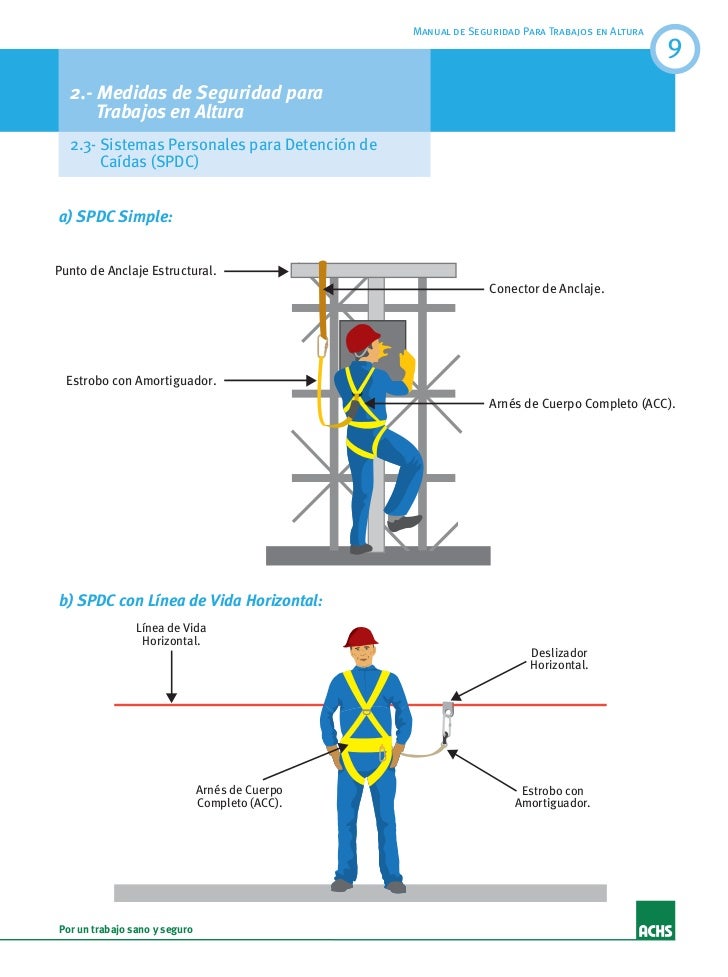 Manual de Seguridad Para Trabajos en Altura

9

2.- Medidas de Seguridad para Trabajos en Altura

2.3- Sistemas Personales para Detención de Caídas (SPDC)

a) SPDC Simple:

Punto de Anclaje Estructural.

Conector de Anclaje.

Estrobo con Amortiguador.

Arnés de Cuerpo Completo (ACC).

b) SPDC con Línea de Vida Horizontal:

Línea de Vida Horizontal.

Deslizador Horizontal.

Arnés de Cuerpo Completo (ACC).

Estrobo con Amortiguador.

Por un trabajo sano y seguro

ACHS