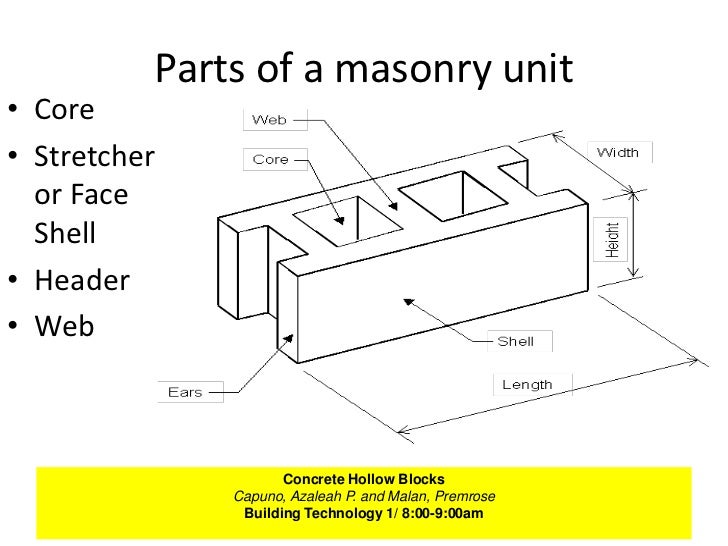 Parts of a masonry unit

• Core
• Stretcher or Face Shell
• Header
• Web

Web
Core
Width
Height
Shell
Ears
Length

Concrete Hollow Blocks
Capuno, Azaleah P. and Malan, Premrose
Building Technology 1/ 8:00-9:00am