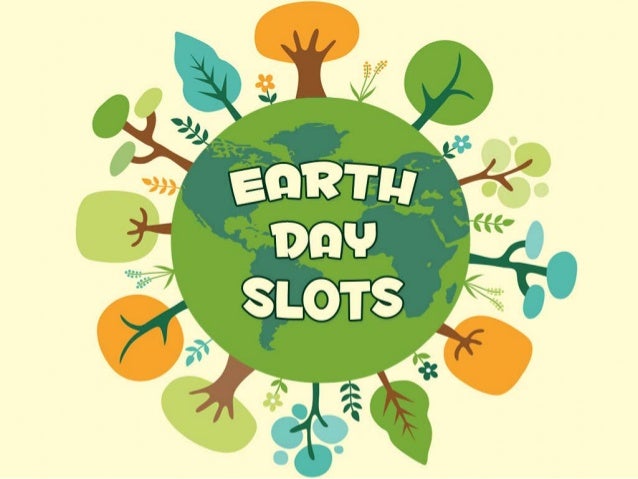 EARTH DAY SLOTS