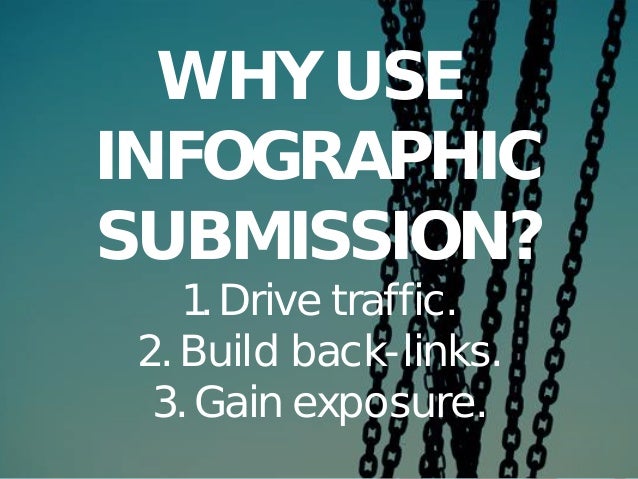 WHY USE INFOGRAPHIC SUBMISSION?

1. Drive traffic.
2. Build back-links.
3. Gain exposure.